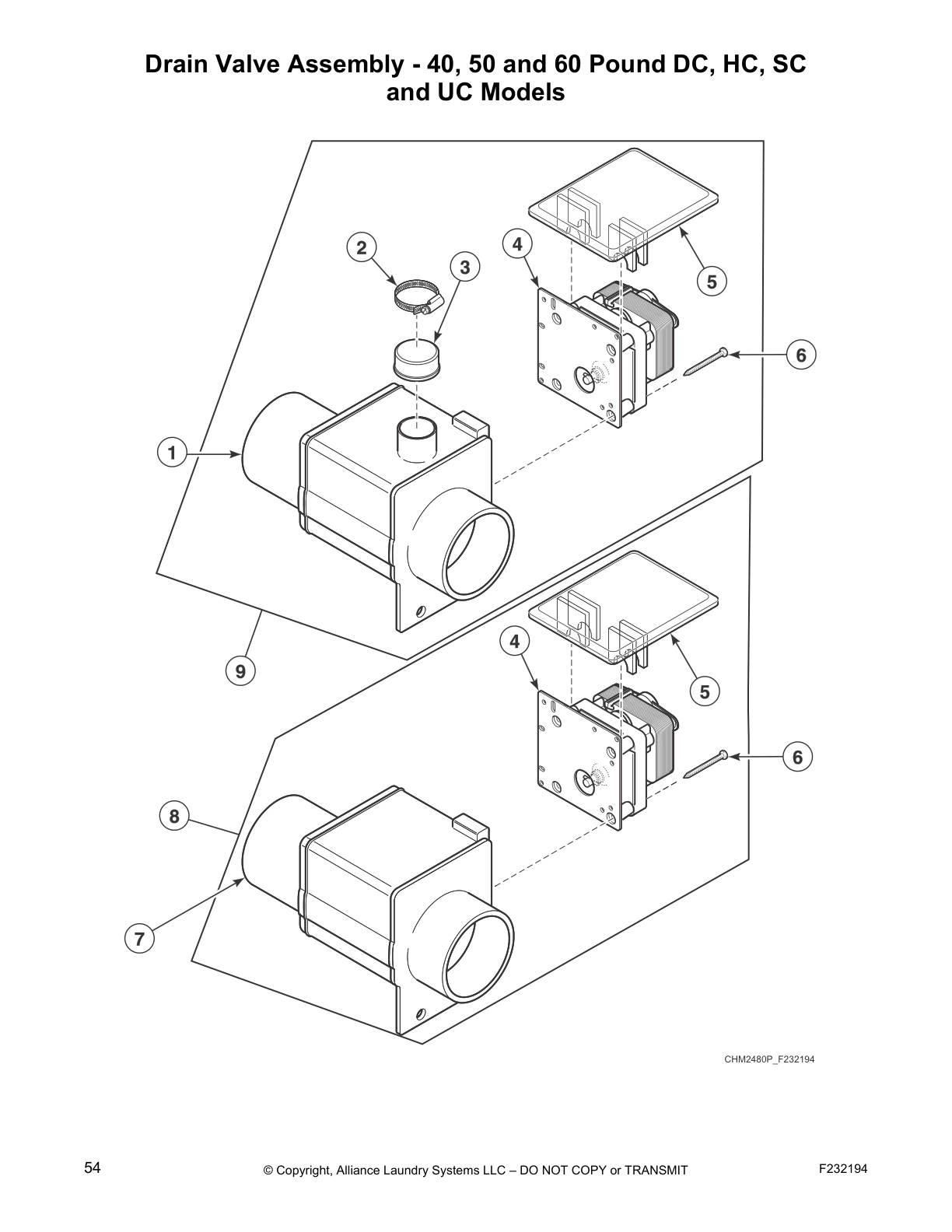 Drain Valve Assembly - 40, 50 and 60 Pound DC, HC, SC and UC Models

2
3
4
5
6
1
9
4
5
6
8
7

CHM2480P_F232194

54

© Copyright, Alliance Laundry Systems LLC – DO NOT COPY or TRANSMIT

F232194