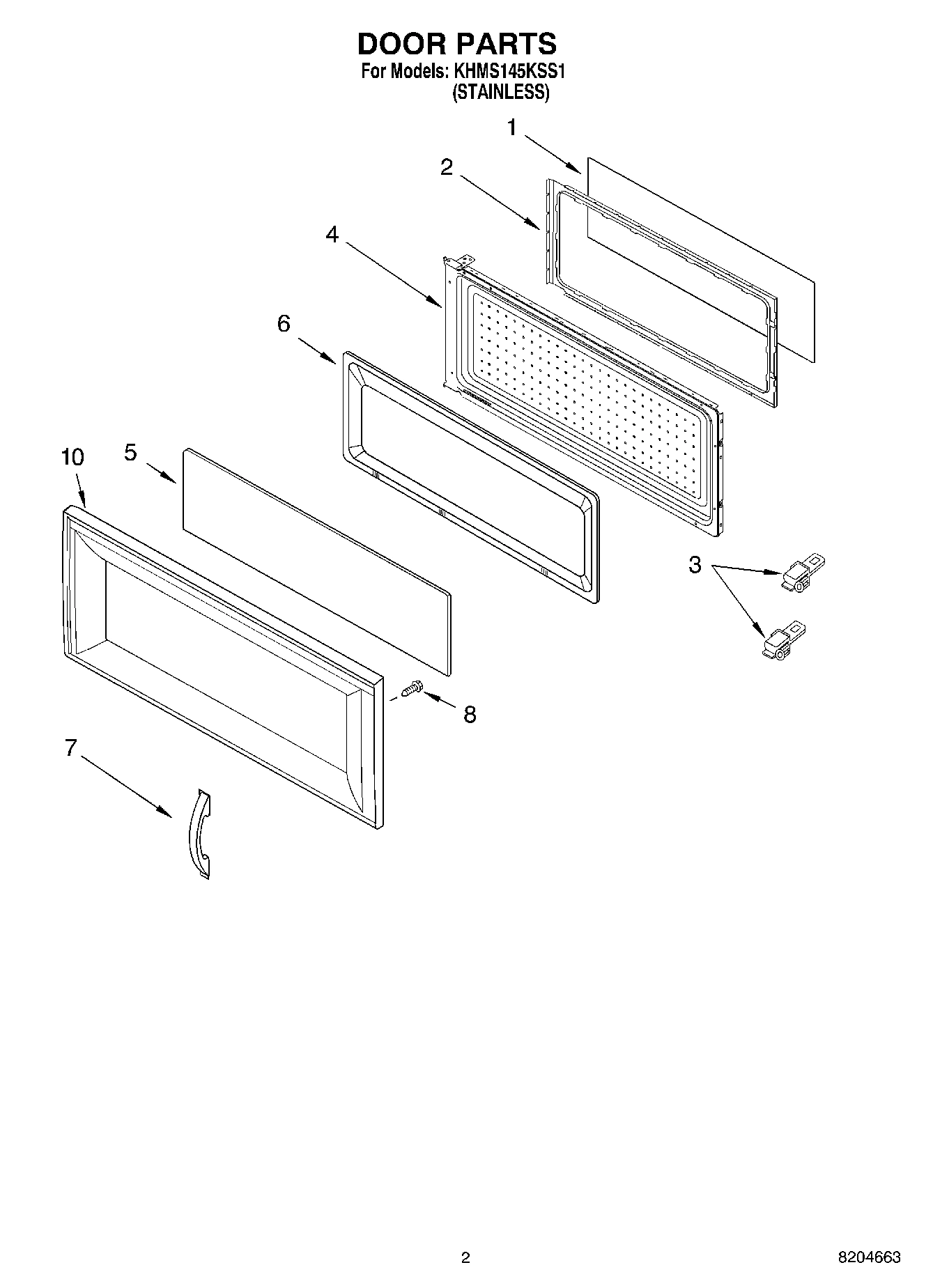 DOOR PARTS
For Models: KHMS145KSS1
(STAINLESS)

1
2
4
6
10
5
3
8
7

2

8204663