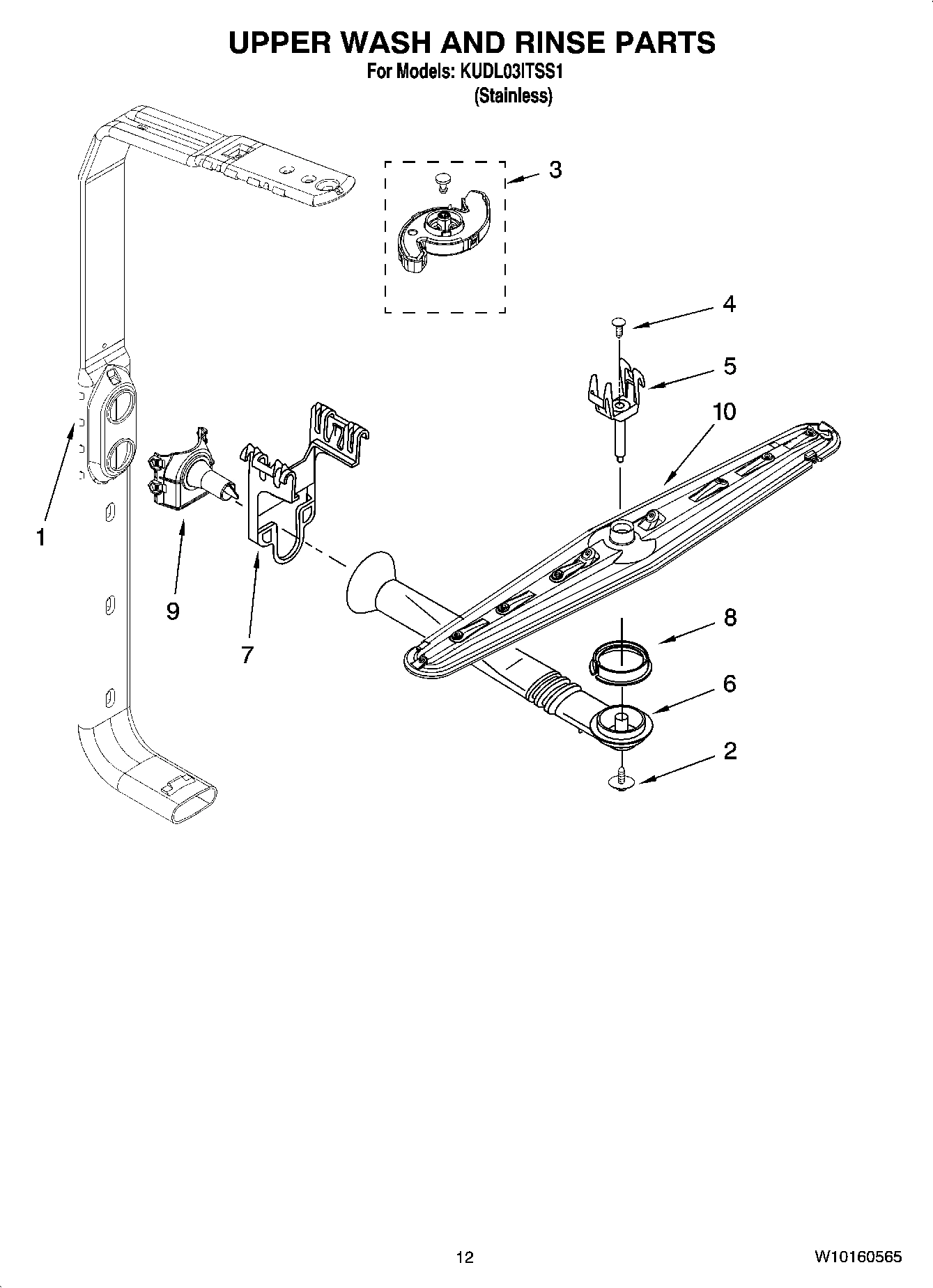 UPPER WASH AND RINSE PARTS
For Models: KUDL03ITSS1
(Stainless)

3

4

5

10

1

9

7

8

6

2

12

W10160565