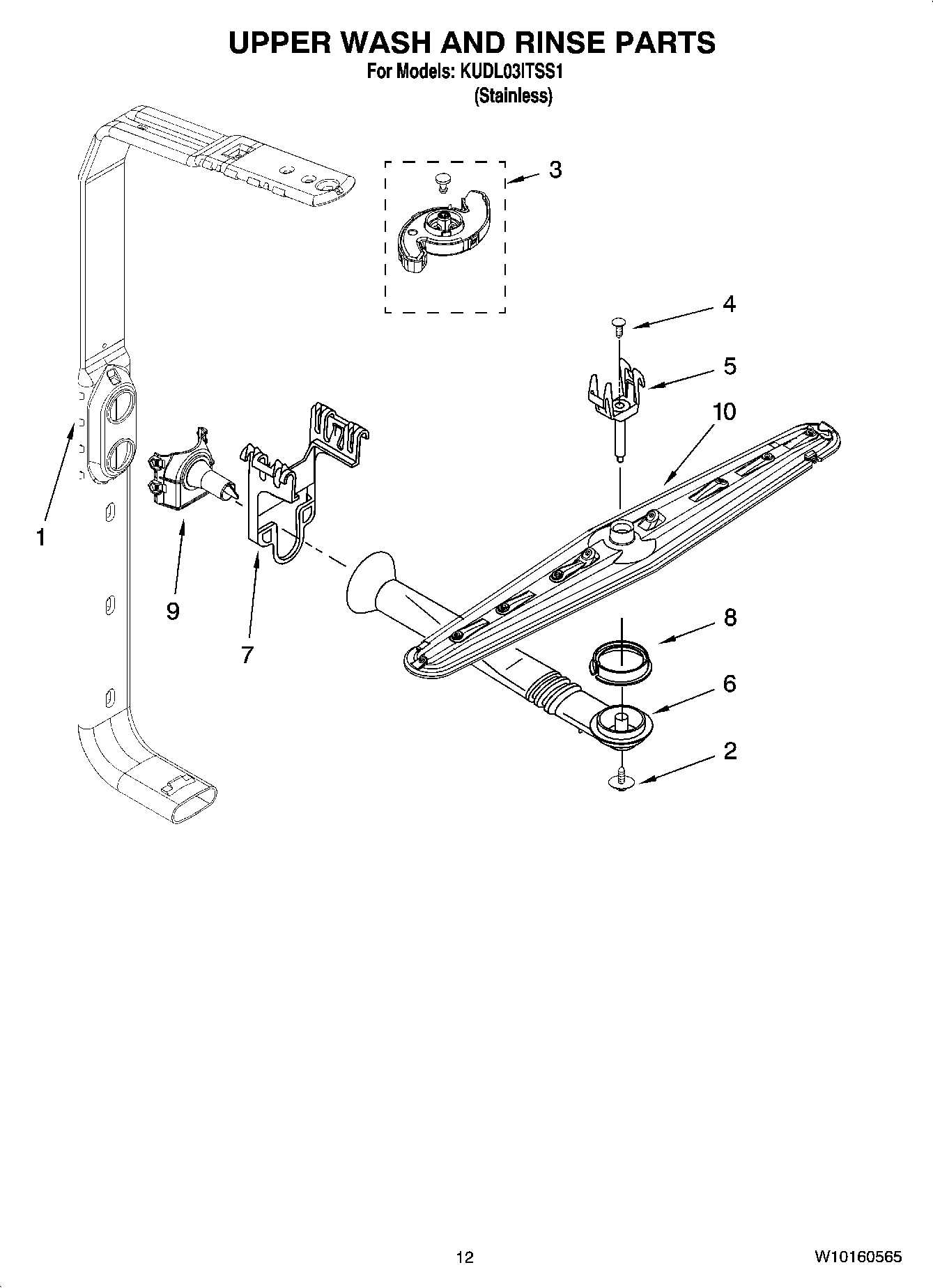 UPPER WASH AND RINSE PARTS
For Models: KUDL03ITSS1
(Stainless)

3

4

5

10

1

9

7

8

6

2

12

W10160565