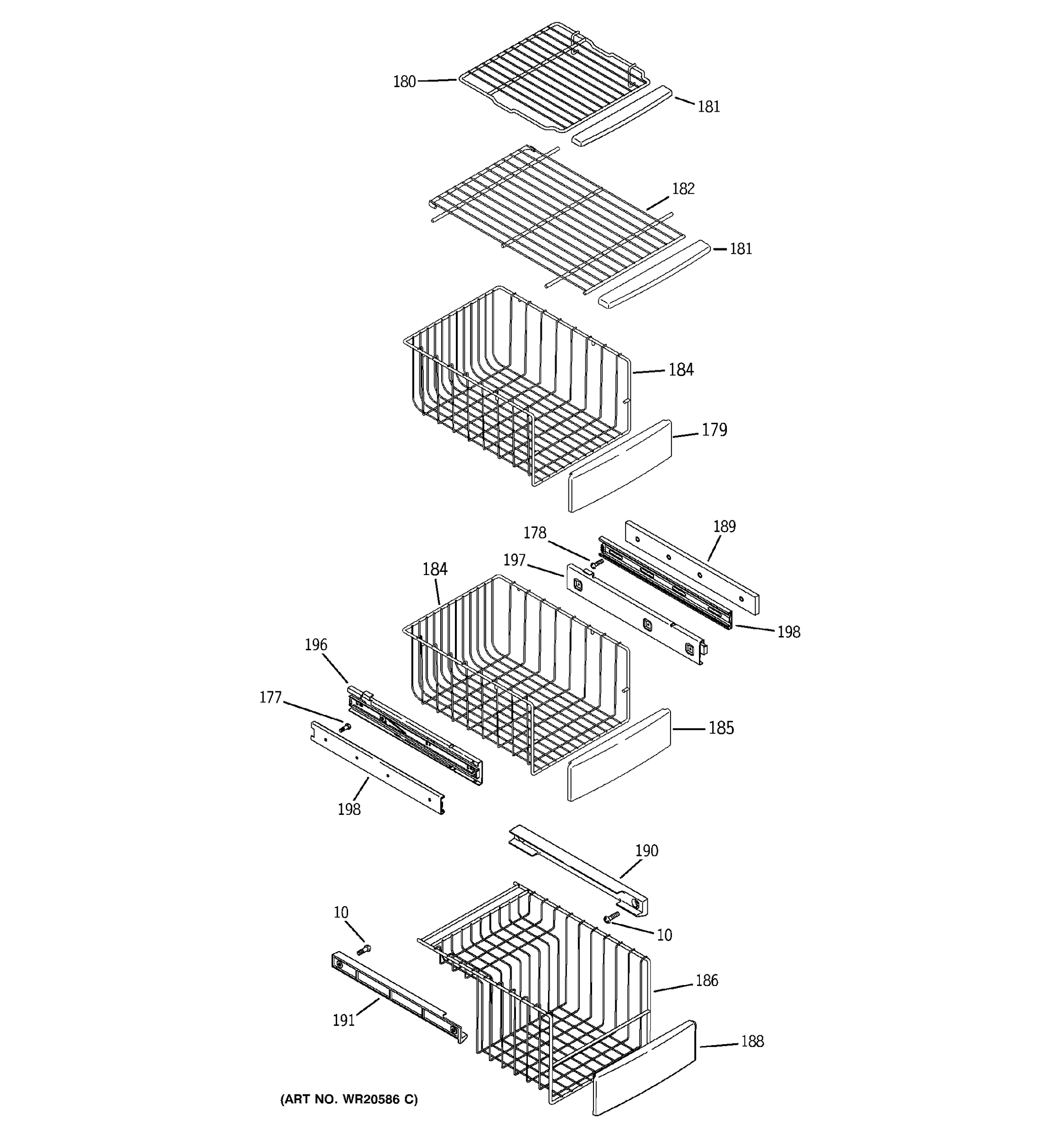 180
181
182
181
184
179
178
189
197
184
198
196
177
185
198
190
10
10
186
191
188
(ART NO. WR20586 C)