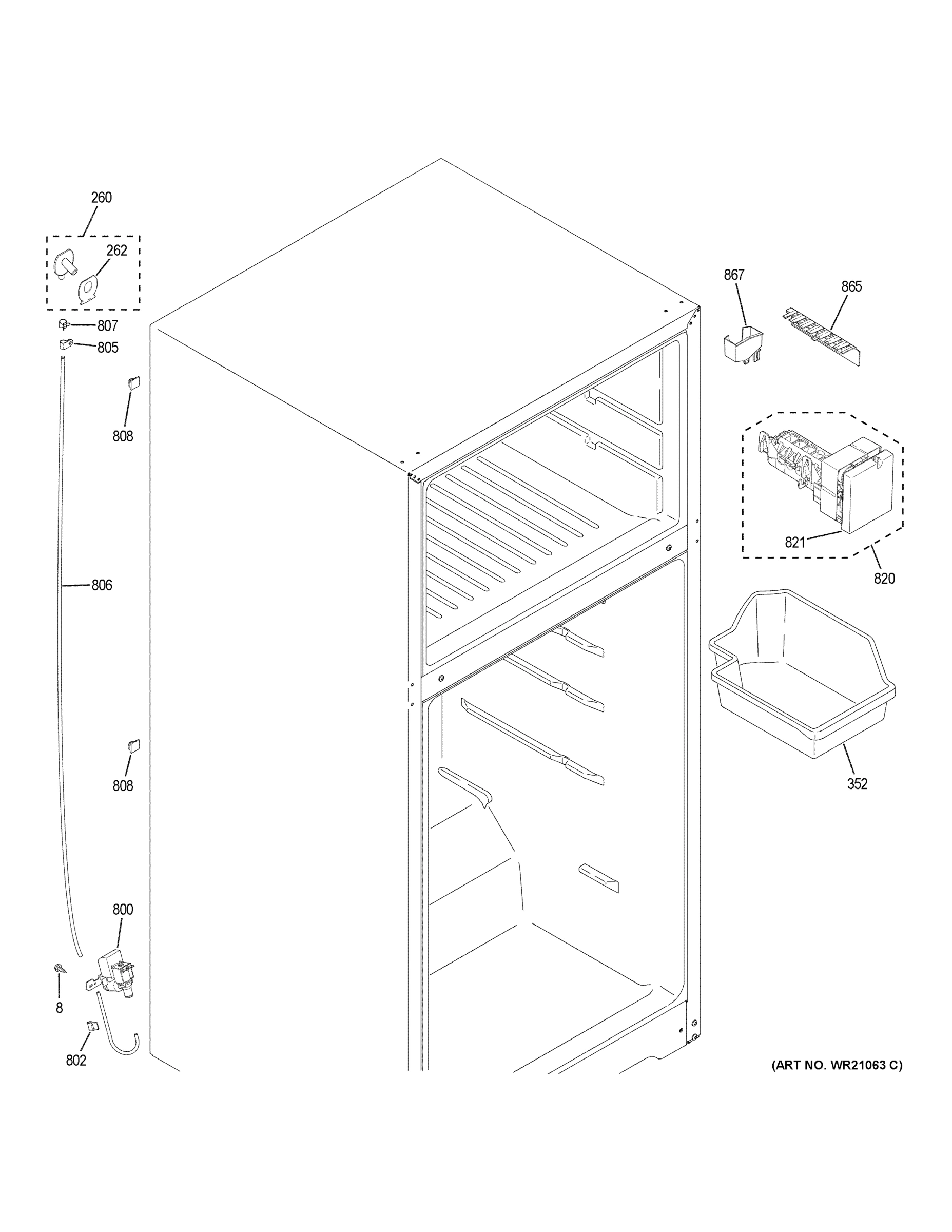 260
262
807
805
808
806
808
800
8
802
867
865
821
820
352
(ART NO. WR21063 C)