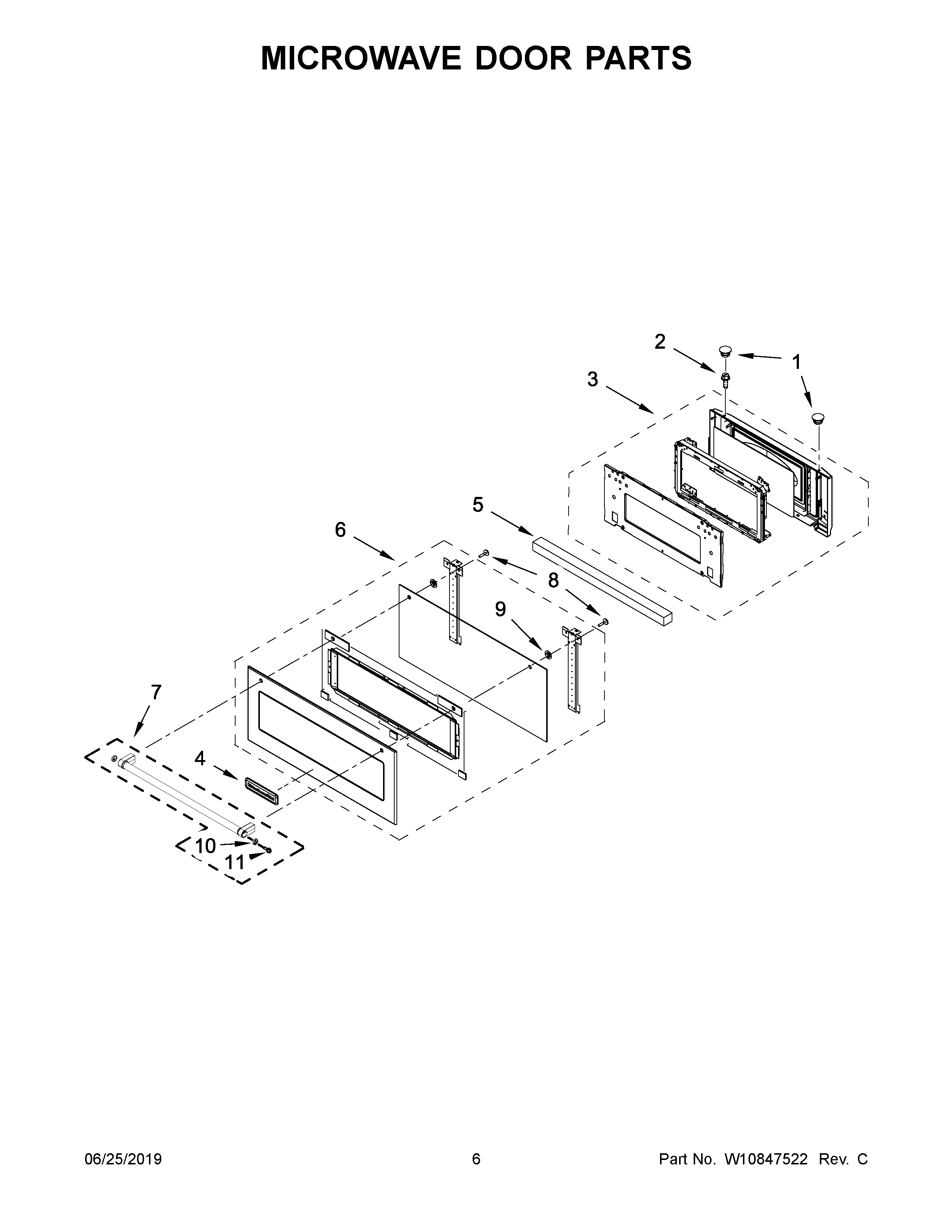 MICROWAVE DOOR PARTS

2
1
3
5
6
8
9
7
4
10
11

06/25/2019
6
Part No. W10847522 Rev. C