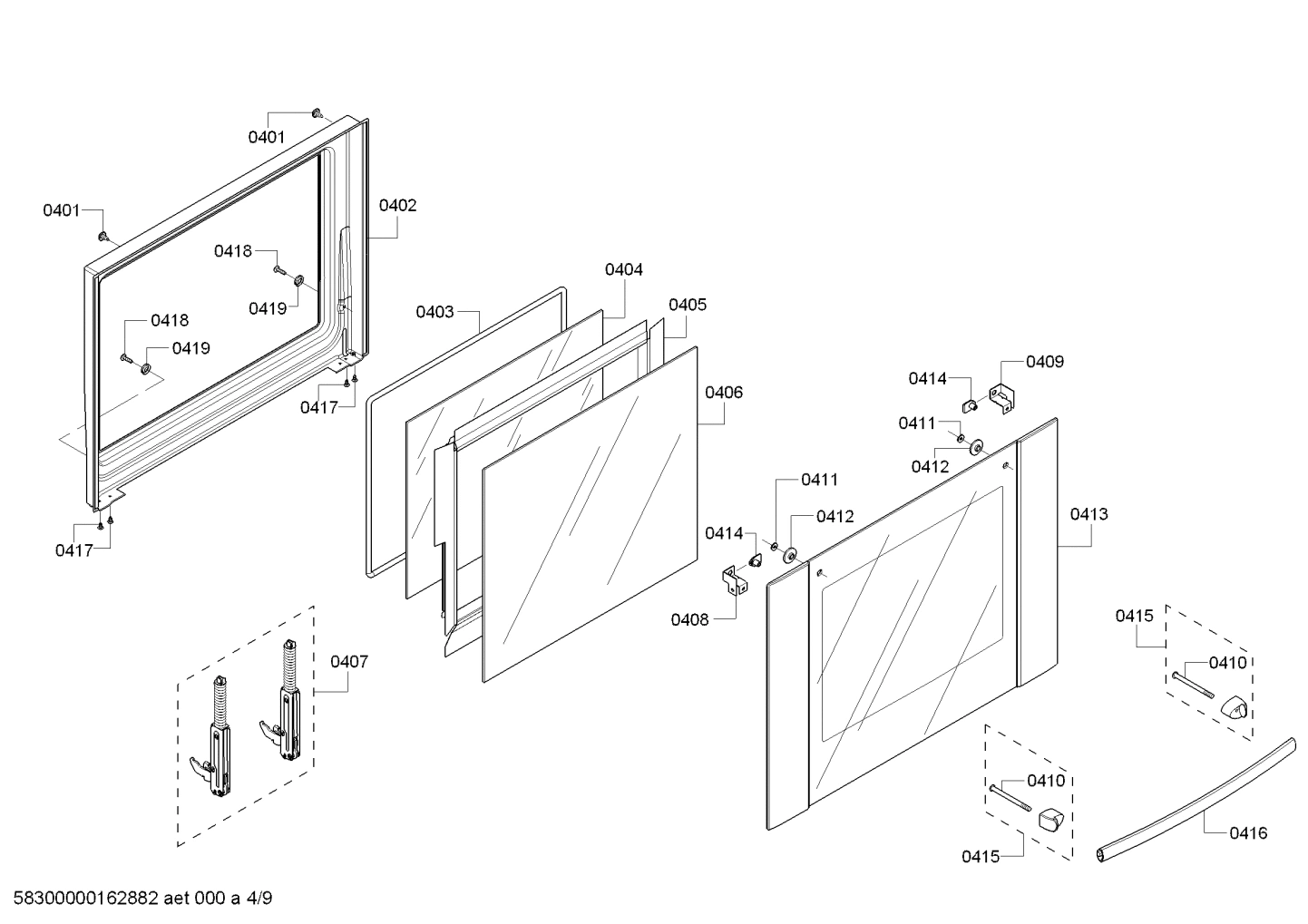 0401
0401
0402
0418
0419
0418
0419
0417
0417
0403
0404
0405
0406
0407
0414
0409
0411
0412
0411
0412
0414
0408
0413
0415
0410
0410
0415
0416

58300000162882 aet 000 a 4/9