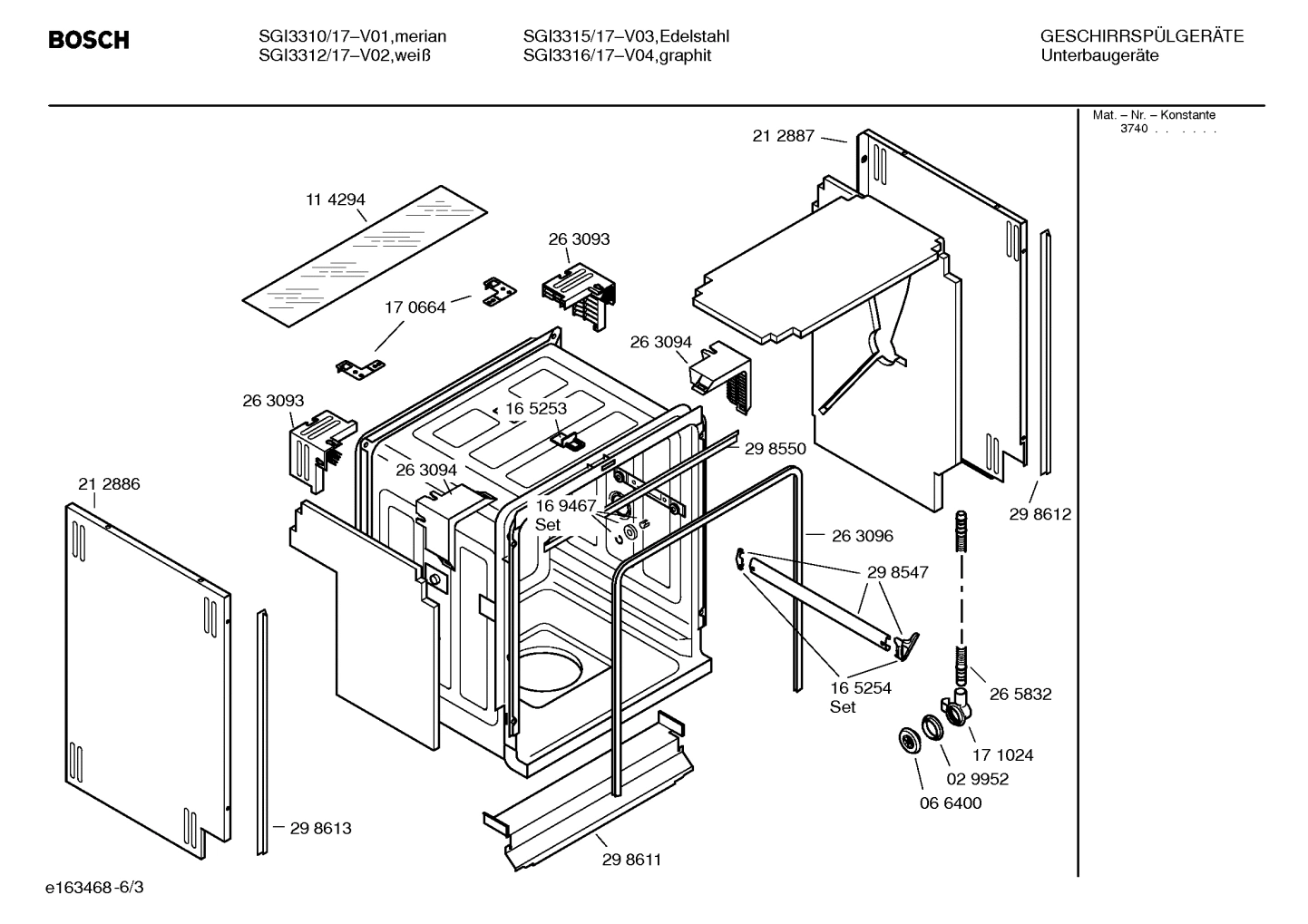 BOSCH

SGI3310/17–V01,merian
SGI3312/17–V02,weiß

SGI3315/17–V03,Edelstahl
SGI3316/17–V04,graphit

GESCHIRRSPÜLGERÄTE
Unterbaugeräte

Mat. – Nr. – Konstante
3740 . . . . . .

21 2887
11 4294
26 3093
17 0664
26 3094
26 3093
16 5253
29 8550
26 3094
21 2886
16 9467
Set
26 3096
29 8612
29 8547
16 5254
Set
26 5832
17 1024
02 9952
06 6400
29 8613
29 8611

e163468-6/3