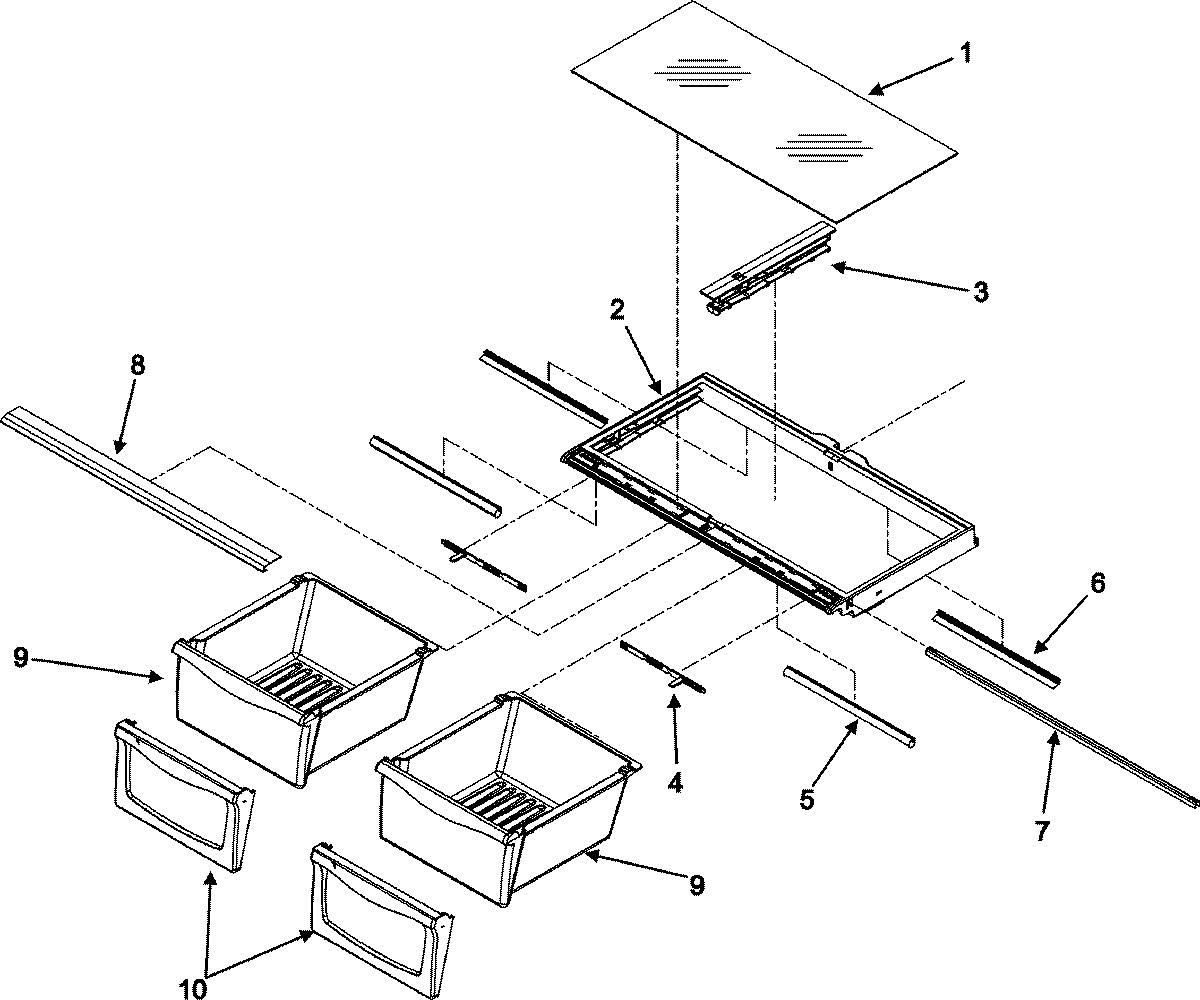 1
3
2
8
6
9
4
5
7
9
10