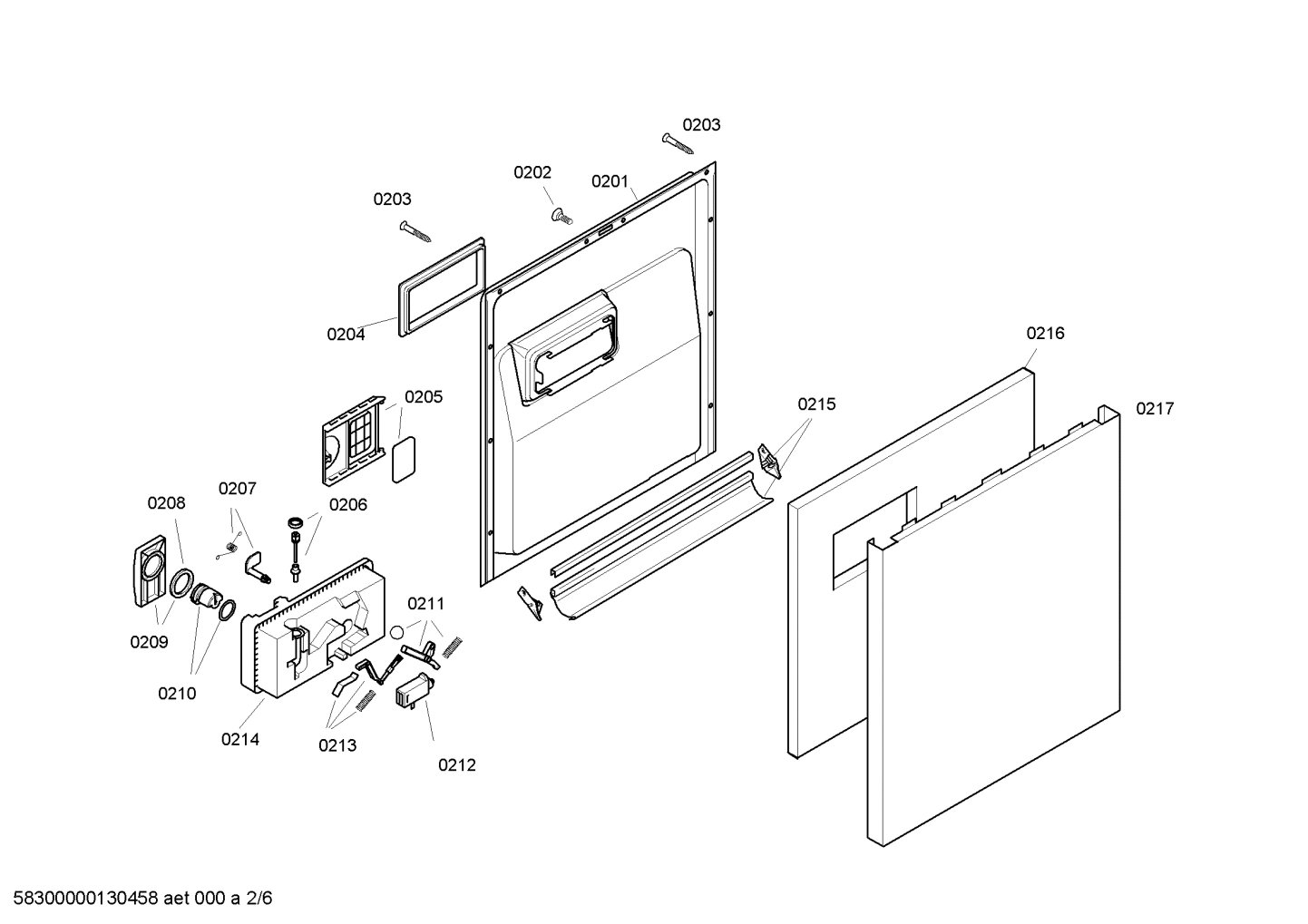 0203
0202
0201
0203
0204
0216
0205
0215
0217
0208
0207
0206
0211
0209
0210
0214
0213
0212

58300000130458 aet 000 a 2/6