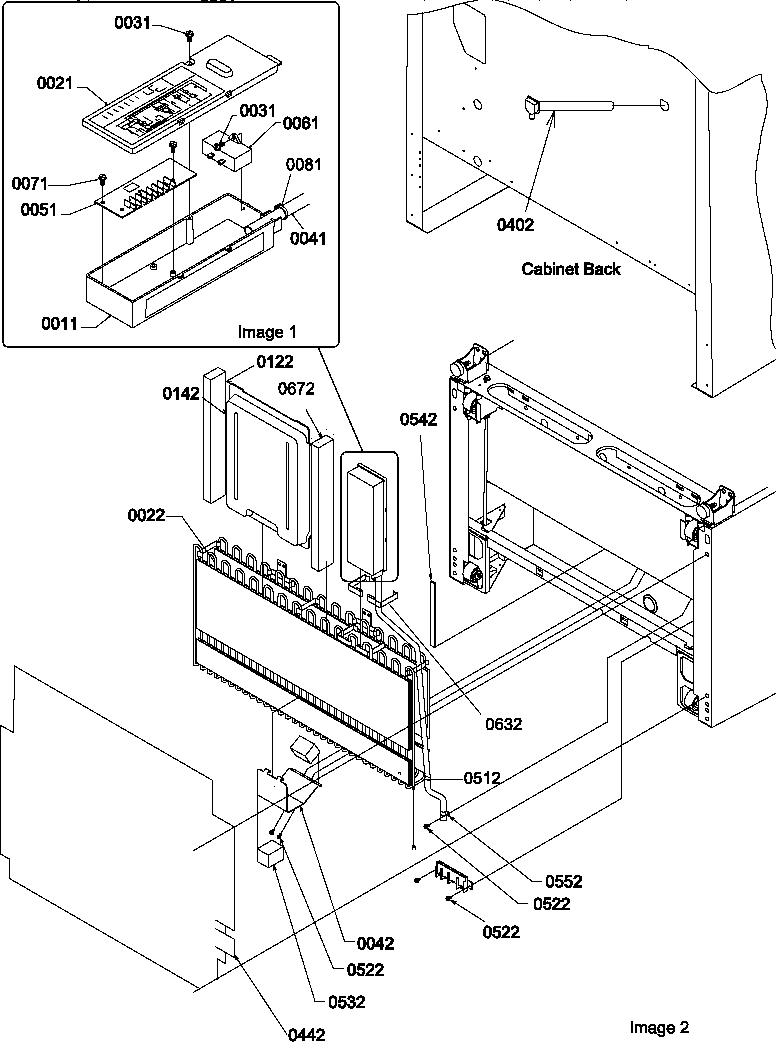 0031
0021
0031
0061
0081
0071
0051
0041
0011
Image 1
0402
Cabinet Back
0122
0142
0672
0542
0022
0632
0512
0552
0522
0522
0042
0522
0532
0442
Image 2