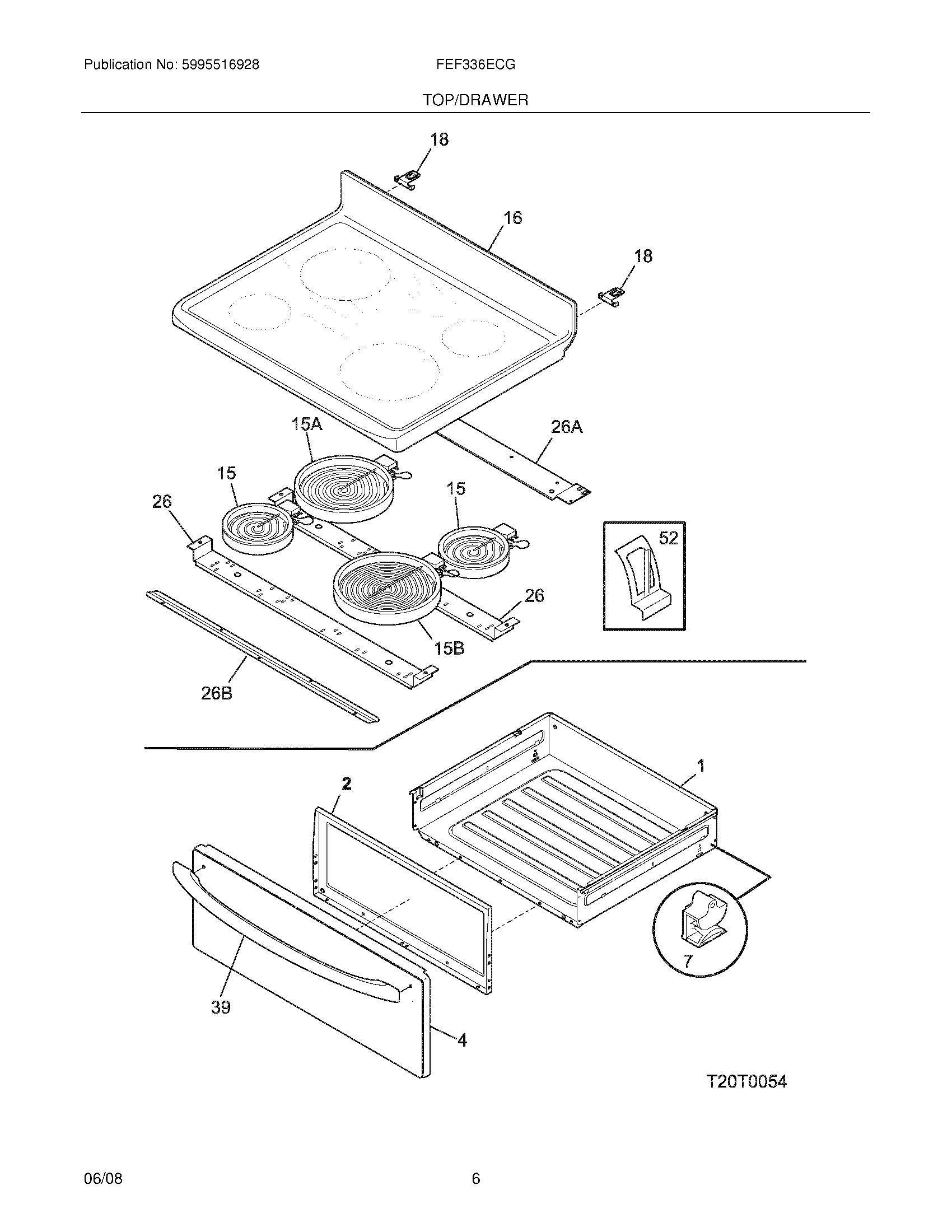 Publication No: 5995516928

FEF336ECG

TOP/DRAWER

18

16

18

15A

26A

15

15

26

52

26

15B

26B

1

2

7

39

4

T20T0054

06/08

6