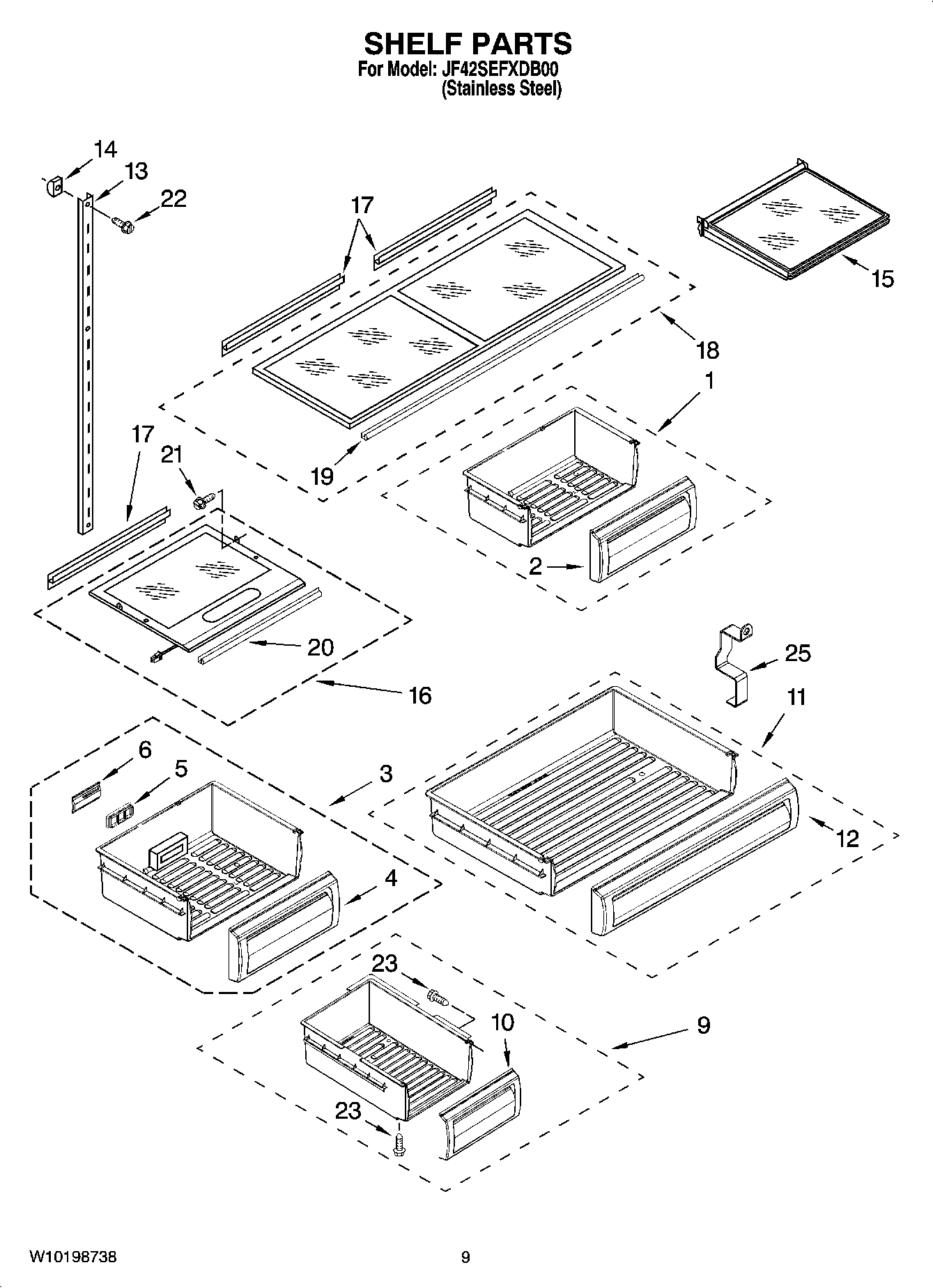 SHELF PARTS
For Model: JF42SEFXDB00
(Stainless Steel)

14
13
22
17
15
18
1
17
21
19
2
20
16
25
11
6
5
3
12
4
23
10
9
23

W10198738
9