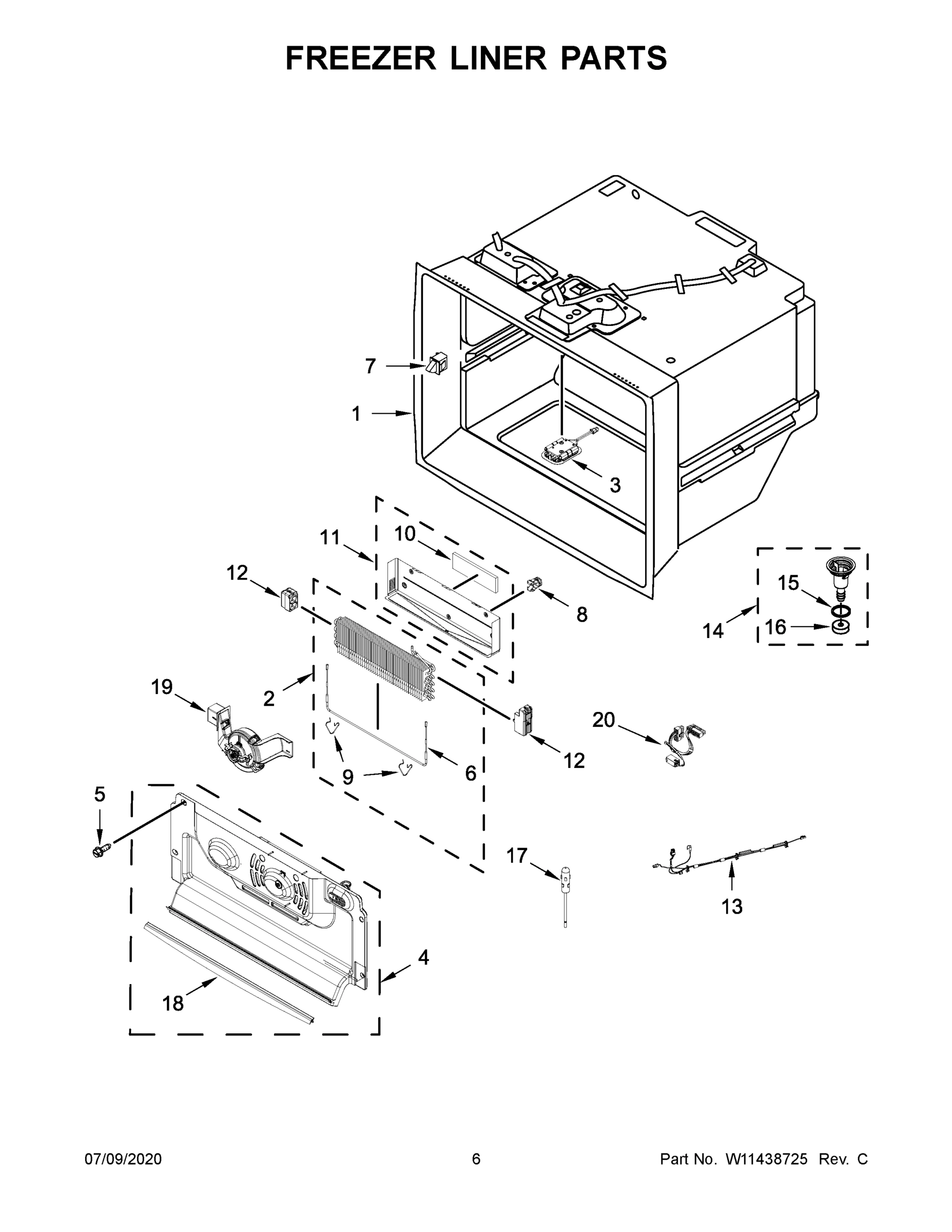 FREEZER LINER PARTS

7

1

3

11

10

12

8

15

14

16

19

2

20

12

9

6

5

17

13

4

18

07/09/2020

6

Part No. W11438725 Rev. C