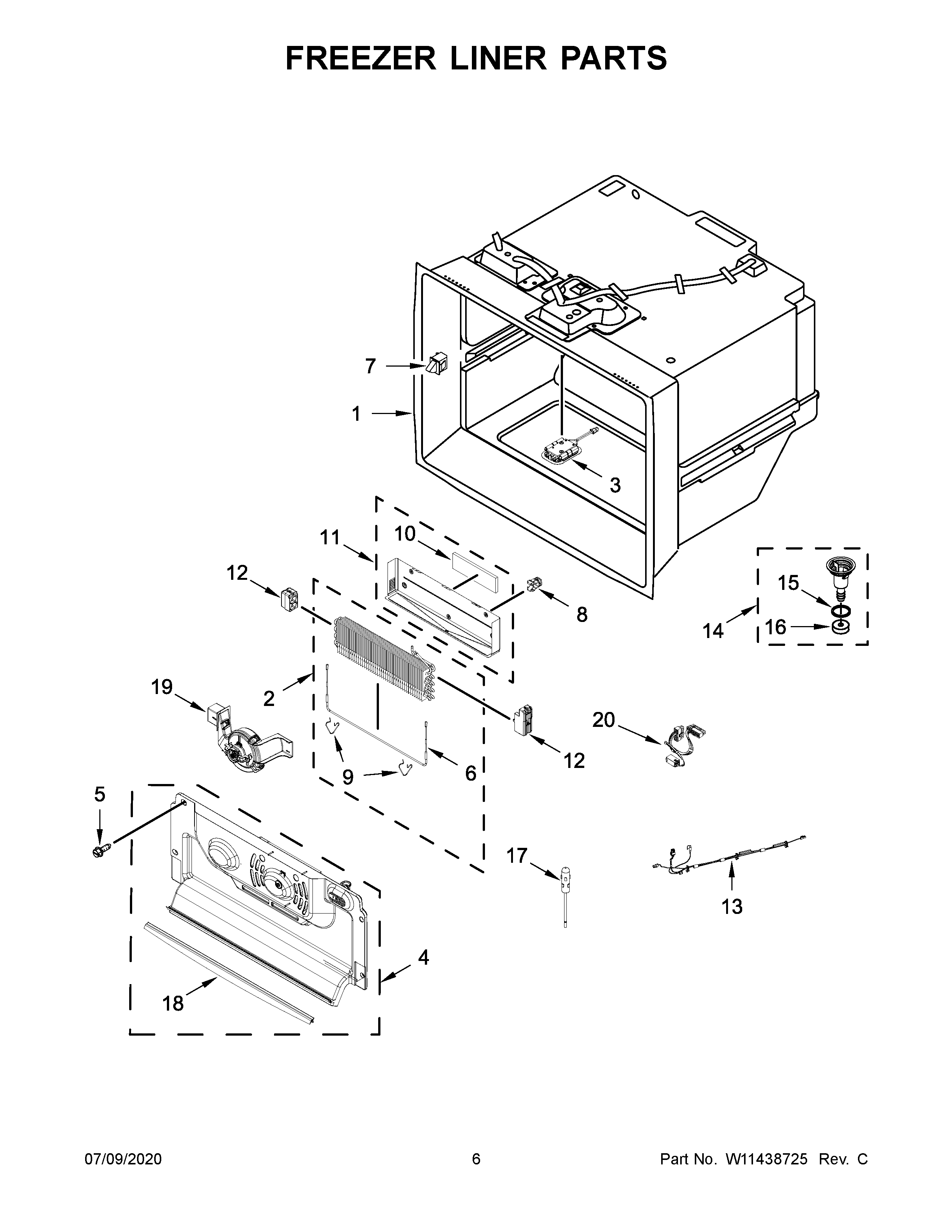 FREEZER LINER PARTS

7
1
3
11
10
12
8
15
14
16
19
2
20
12
9
6
5
17
13
4
18

07/09/2020
6
Part No. W11438725 Rev. C