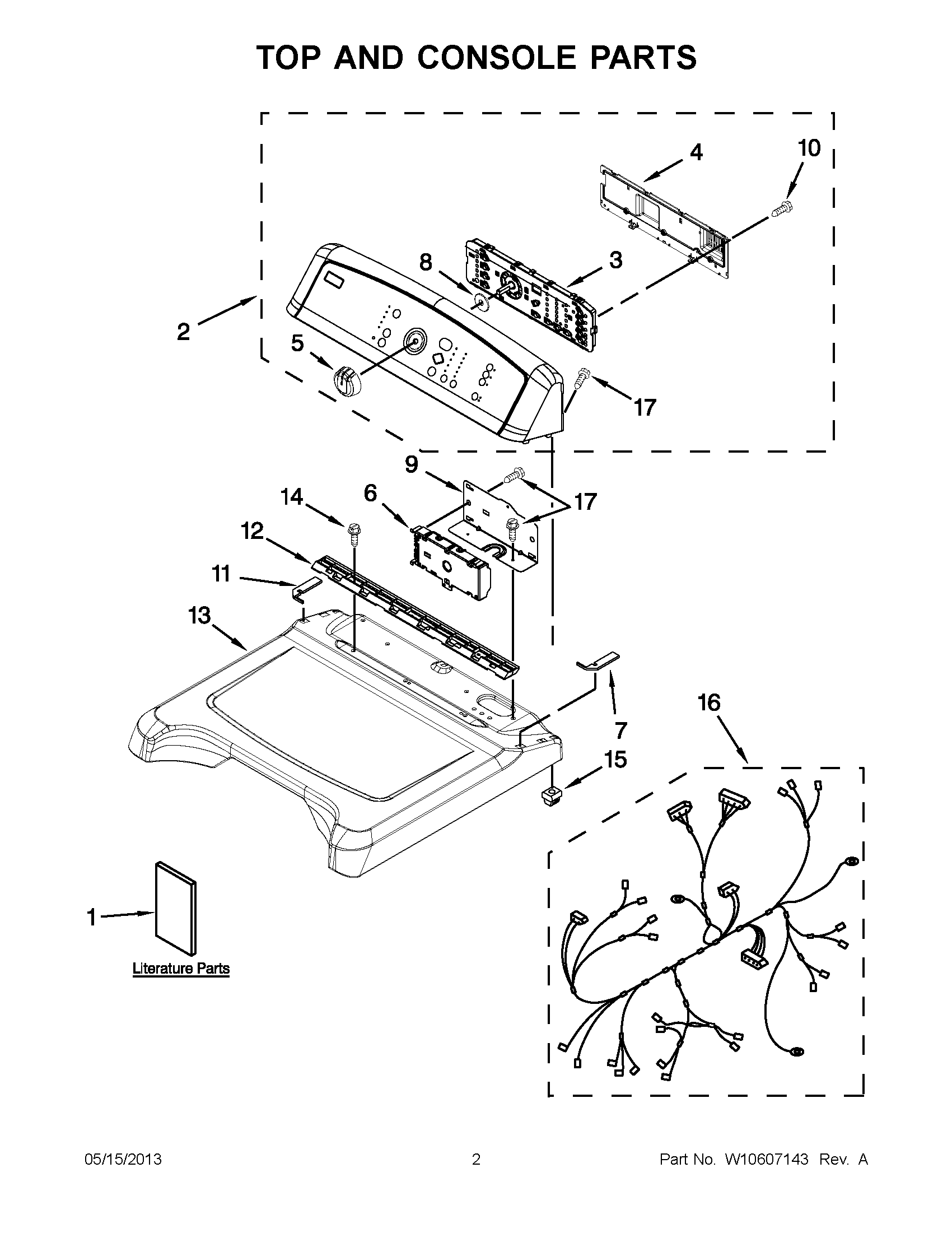 TOP AND CONSOLE PARTS

4
10
8
3
2
5
17
9
14
6
17
12
11
13
7
16
15
1
Literature Parts

05/15/2013
2
Part No. W10607143 Rev. A