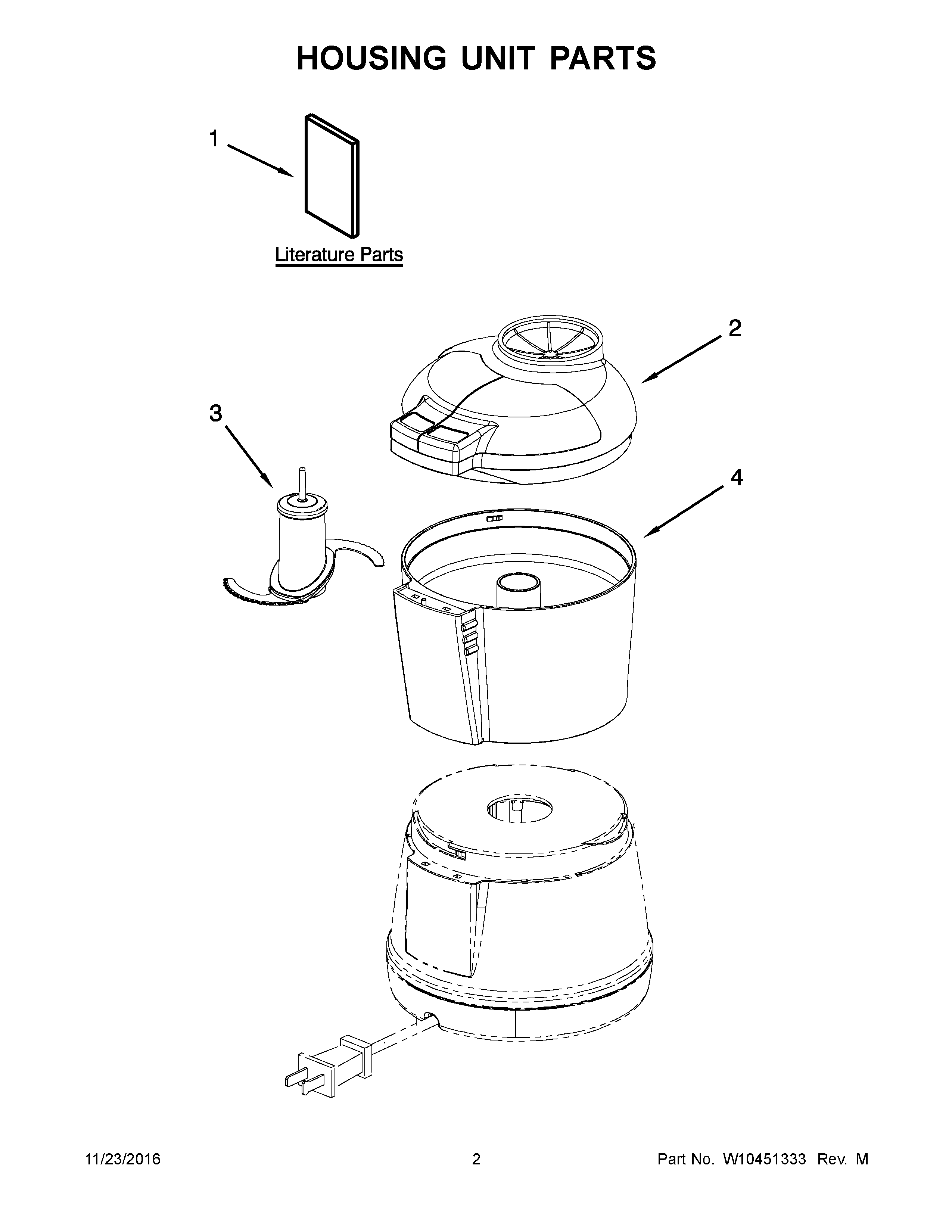 HOUSING UNIT PARTS

1

Literature Parts

2

3

4

11/23/2016

2

Part No. W10451333 Rev. M