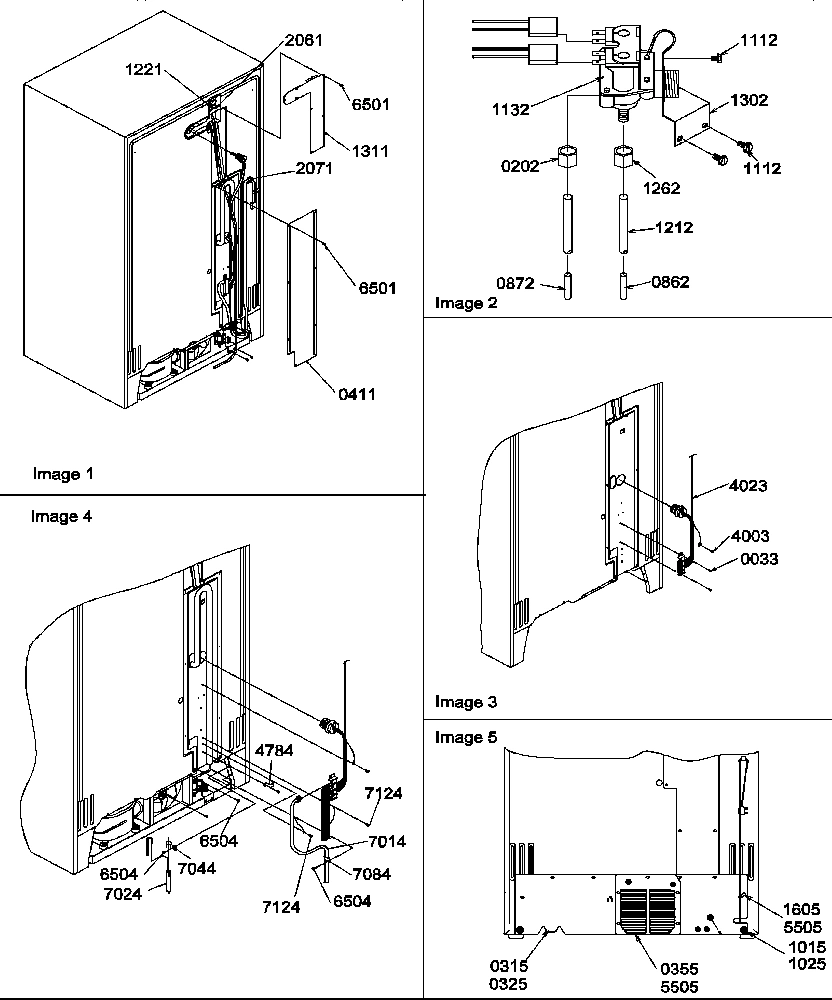 2061
1221
6501
1311
2071
6501
0411
Image 1

1112
1132
1302
1112
0202
1262
1212
0872
0862
Image 2

4023
4003
0033
Image 3

Image 4
4784
7124
6504
7014
6504
7044
7084
7024
7124
6504

Image 5
1605
5505
1015
1025
0315
0325
0355
5505