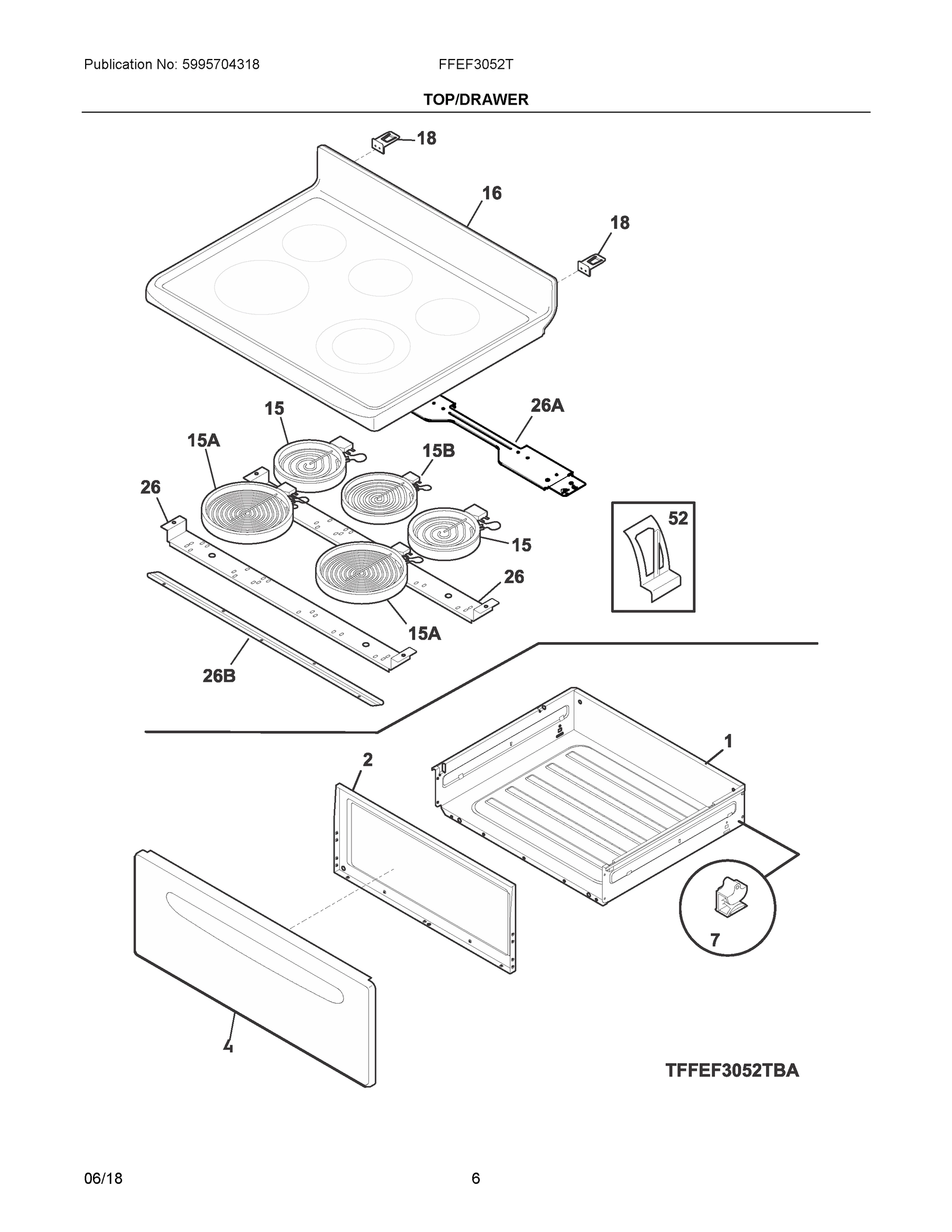 Publication No: 5995704318

FFEF3052T

TOP/DRAWER

18

16

18

15

26A

15A

15B

26

52

15

26

15A

26B

1

2

7

4

TFFEF3052TBA

06/18

6