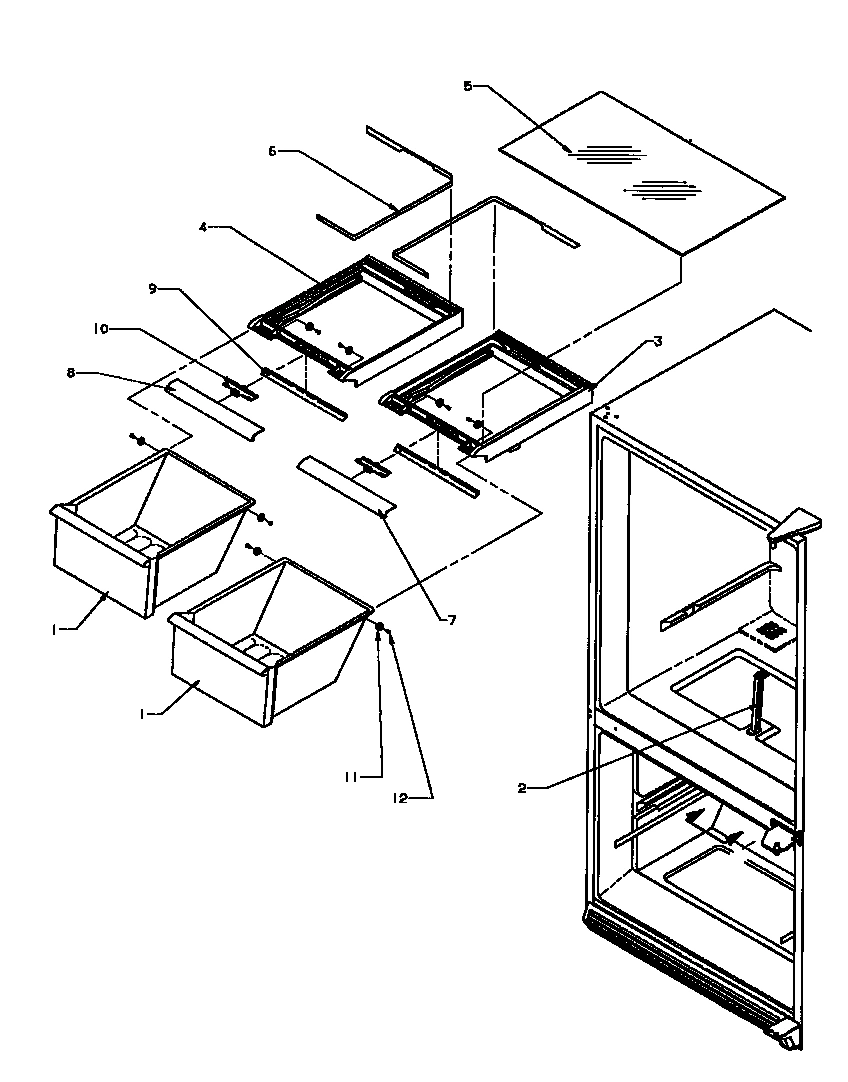 5
6
4
9
10
8
3
7
1
1
11
12
2