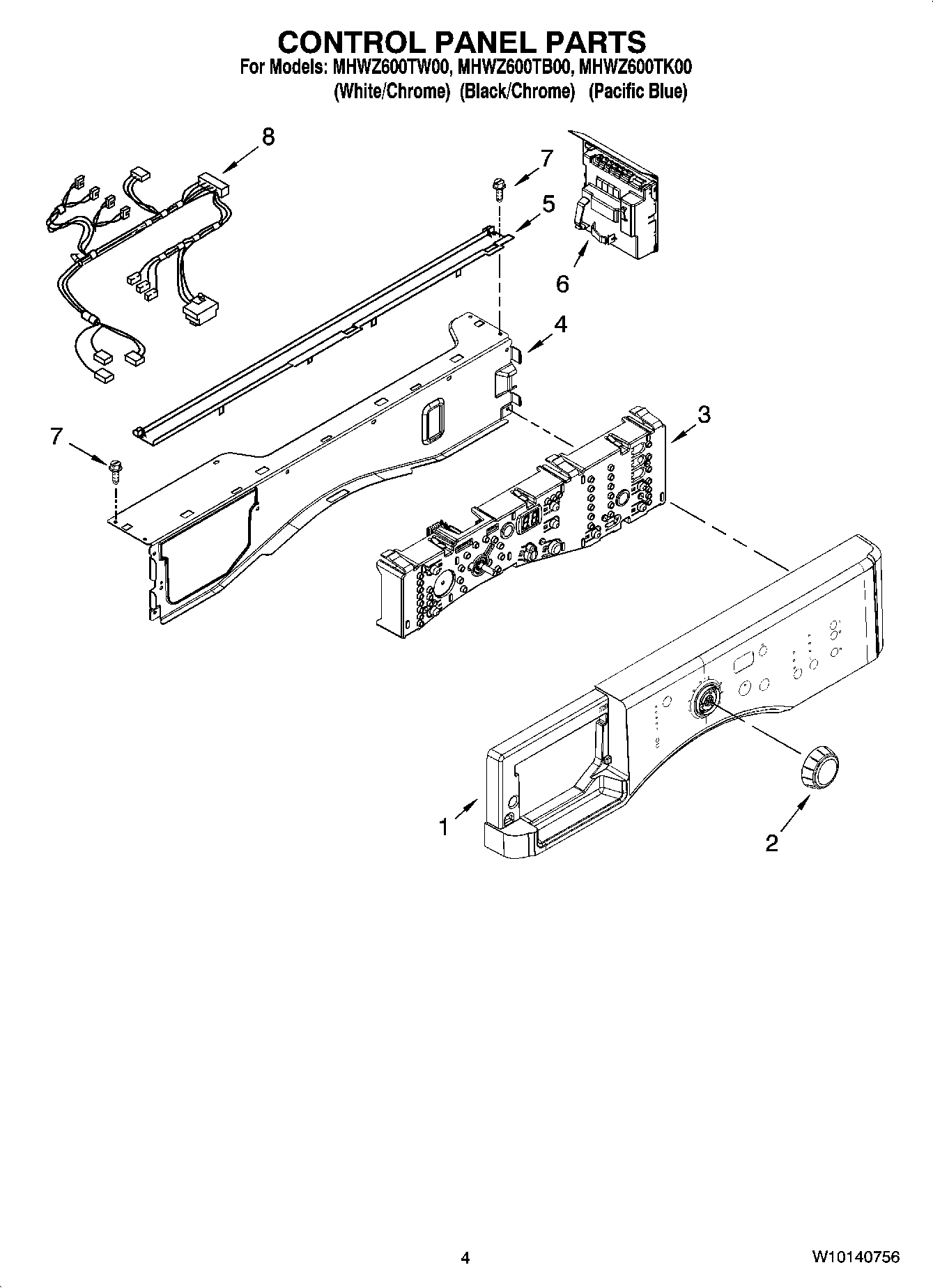 CONTROL PANEL PARTS

For Models: MHWZ600TW00, MHWZ600TB00, MHWZ600TK00
(White/Chrome) (Black/Chrome) (Pacific Blue)

8

7

5

6

4

3

7

1

2

4

W10140756