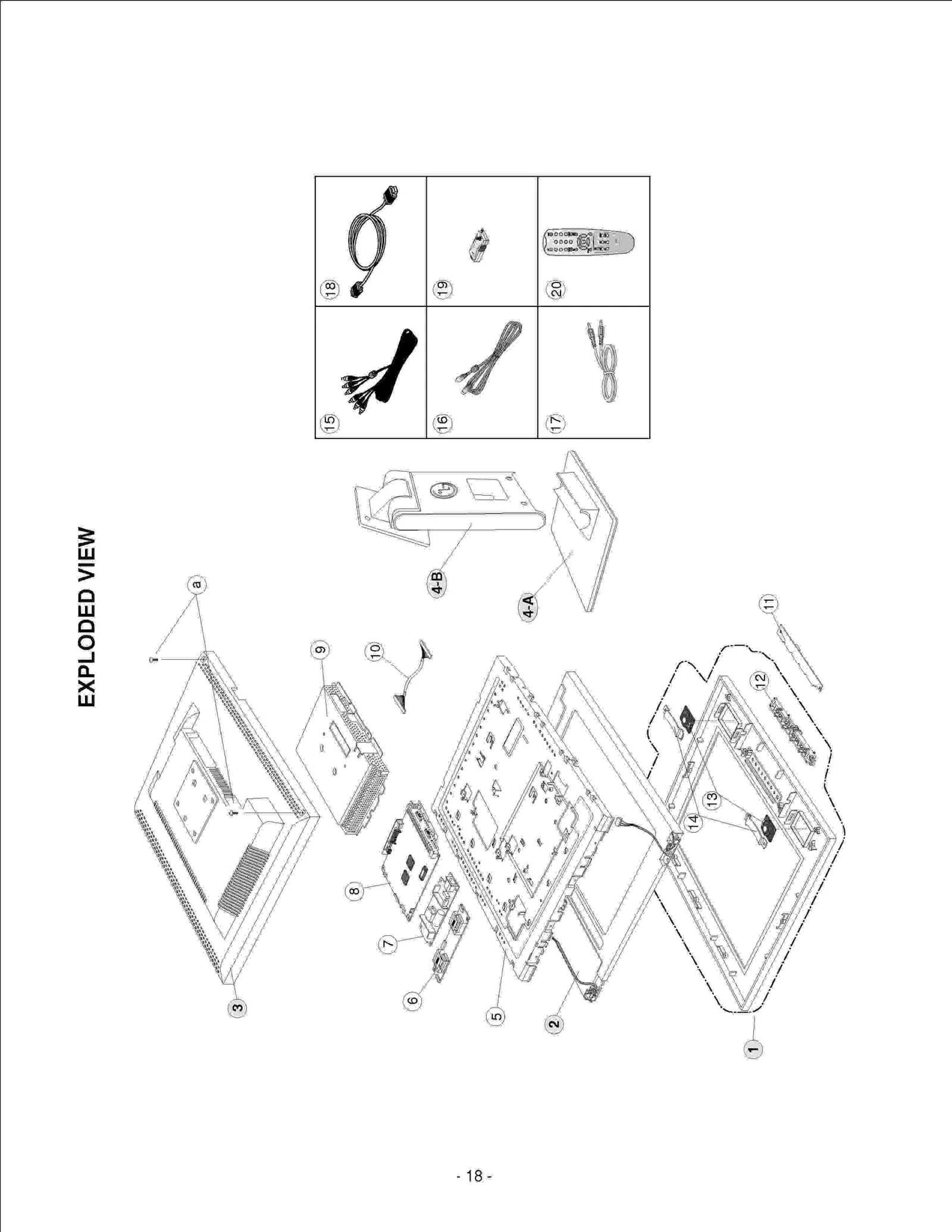 EXPLODED VIEW

a

3

9

10

8

7

6

5

2

1

4-B

4-A

11

12

13

14

15

16

17

18

19

20

- 18 -