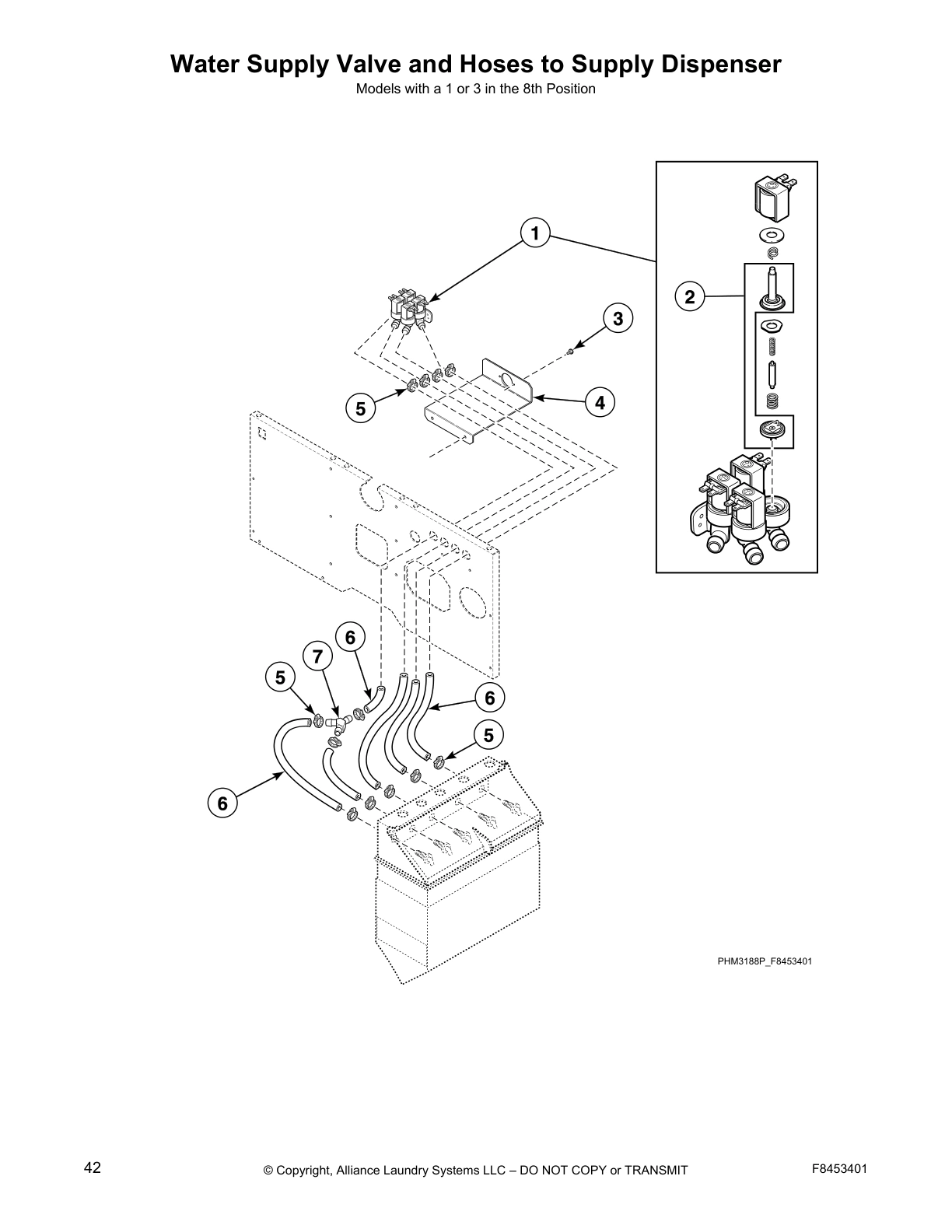 Water Supply Valve and Hoses to Supply Dispenser

Models with a 1 or 3 in the 8th Position

1

2

3

4

5

6

7

5

6

5

6

PHM3188P_F8453401

42

© Copyright, Alliance Laundry Systems LLC – DO NOT COPY or TRANSMIT

F8453401