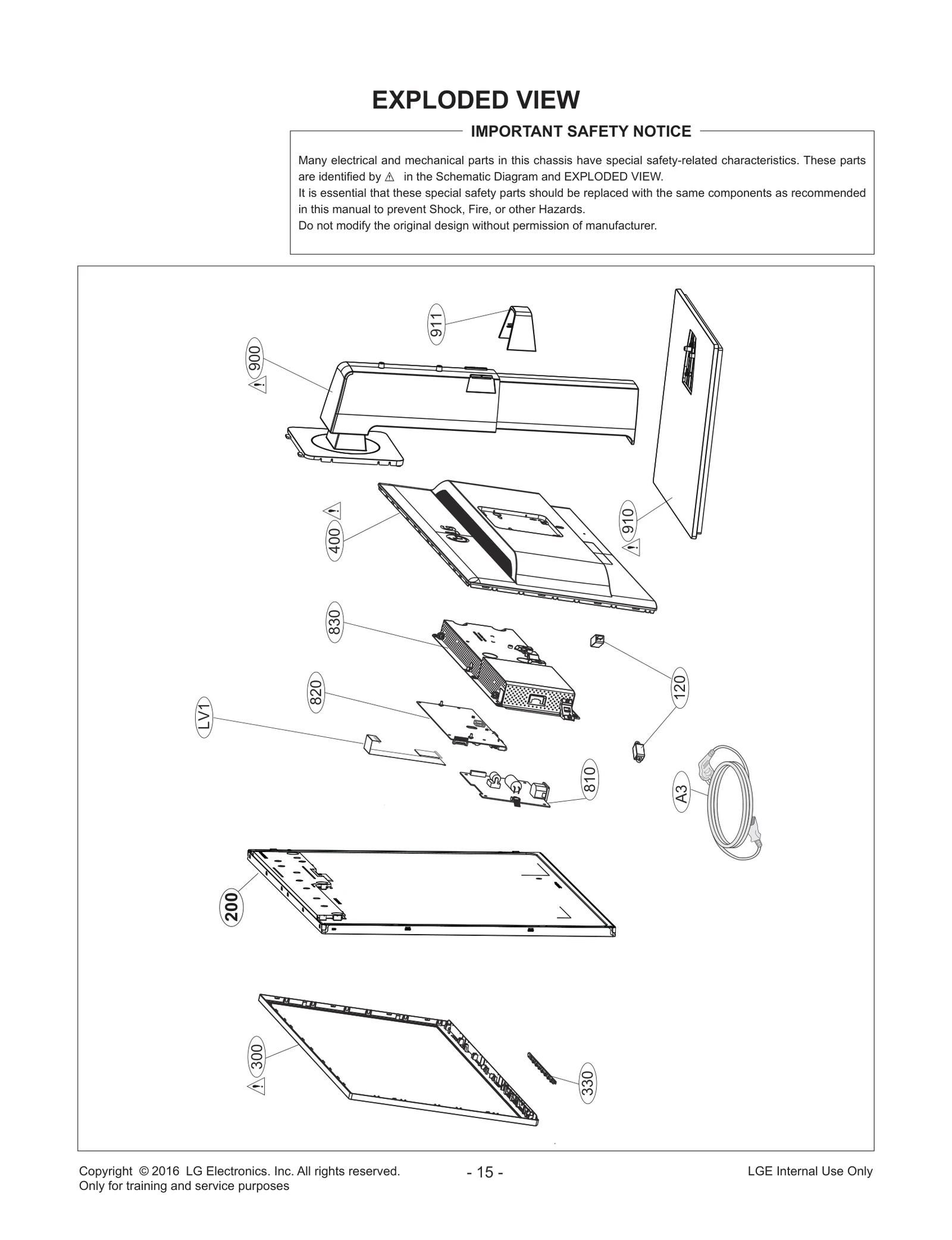 EXPLODED VIEW

IMPORTANT SAFETY NOTICE

Many electrical and mechanical parts in this chassis have special safety-related characteristics. These parts are identified by ⚠ in the Schematic Diagram and EXPLODED VIEW.
It is essential that these special safety parts should be replaced with the same components as recommended in this manual to prevent Shock, Fire, or other Hazards.
Do not modify the original design without permission of manufacturer.

911
900
910
400
830
120
820
LV1
810
A3
200
300
330

Copyright © 2016 LG Electronics. Inc. All rights reserved.
Only for training and service purposes

- 15 -

LGE Internal Use Only