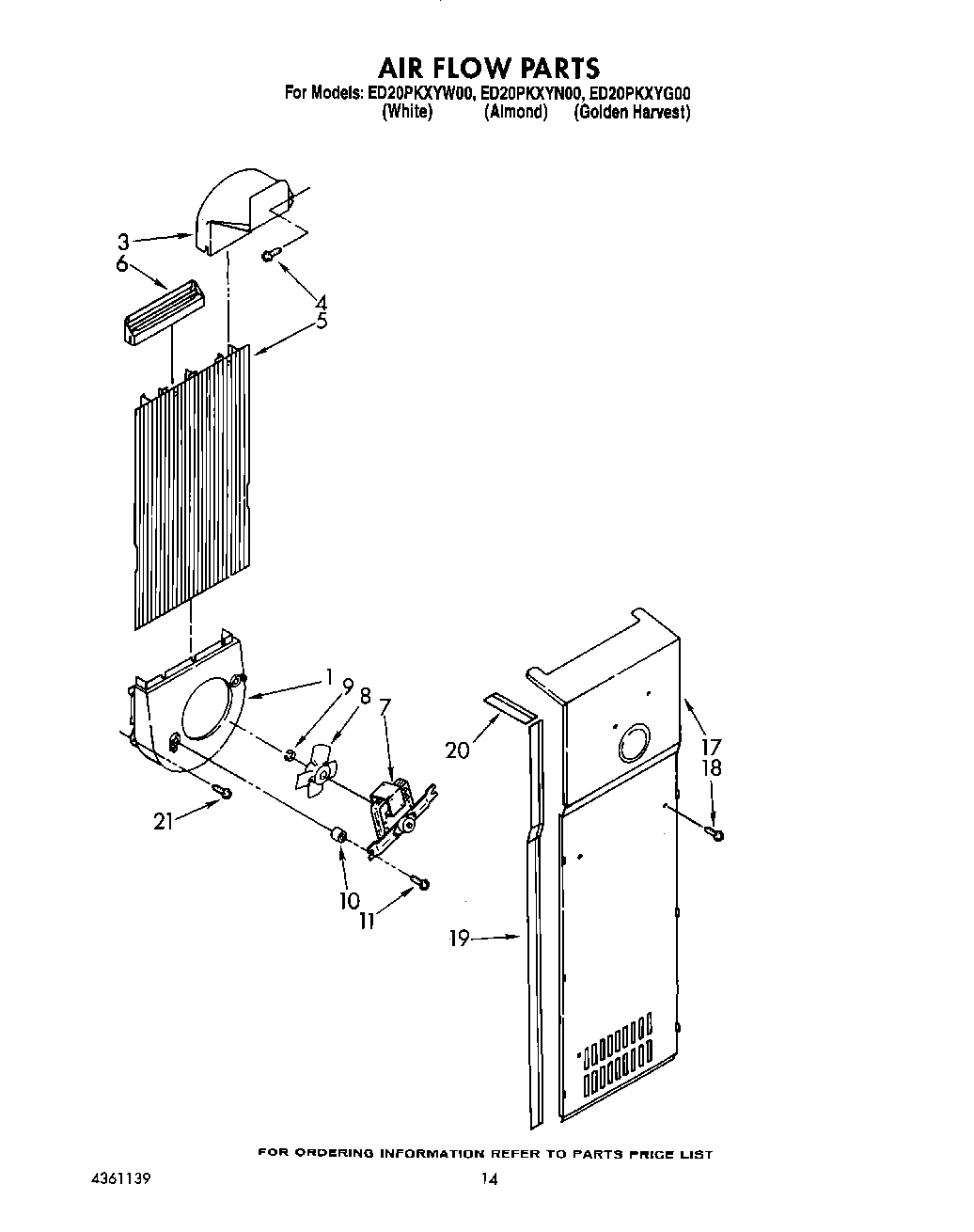 AIR FLOW PARTS
For Models: ED20PKXYW00, ED20PKXYN00, ED20PKXYG00
(White) (Almond) (Golden Harvest)

3
6
4
5
1
9
8
7
20
17
18
21
10
11
19

FOR ORDERING INFORMATION REFER TO PARTS PRICE LIST

4361139
14