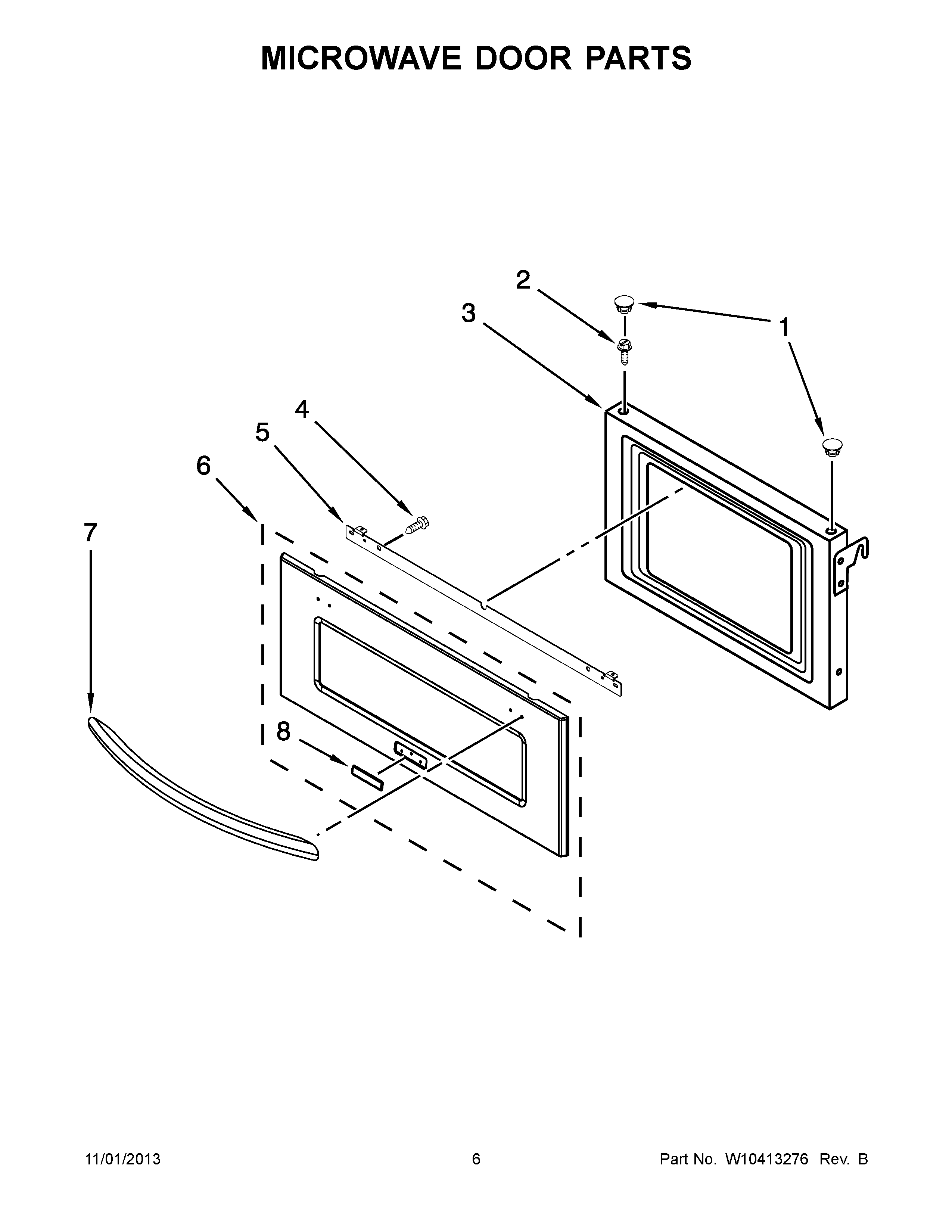 MICROWAVE DOOR PARTS

2
3
1
4
5
6
7
8

11/01/2013
6
Part No. W10413276 Rev. B