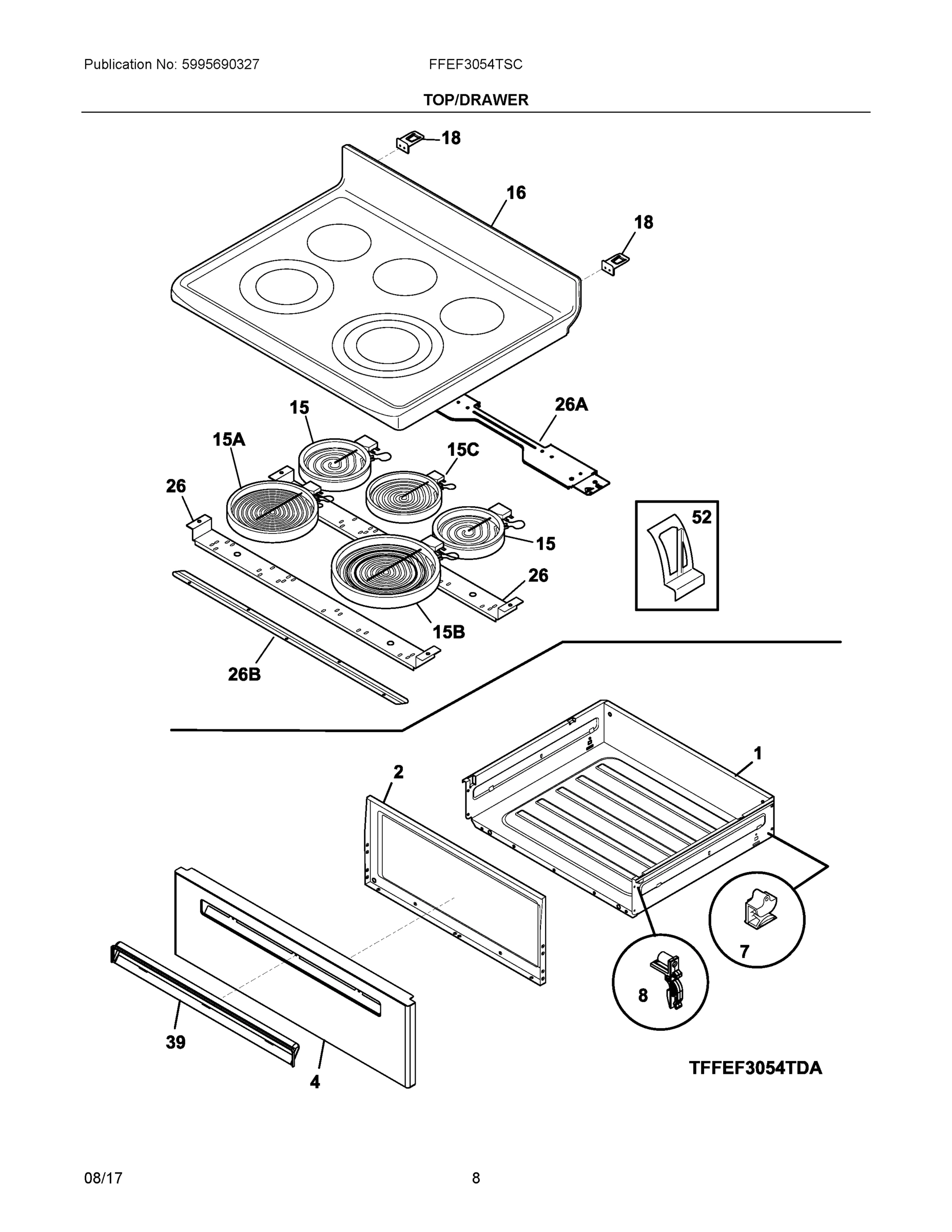 Publication No: 5995690327

FFEF3054TSC

TOP/DRAWER

18

16

18

15

26A

15A

15C

26

52

15

26

15B

26B

1

2

7

8

39

4

TFFEF3054TDA

08/17

8