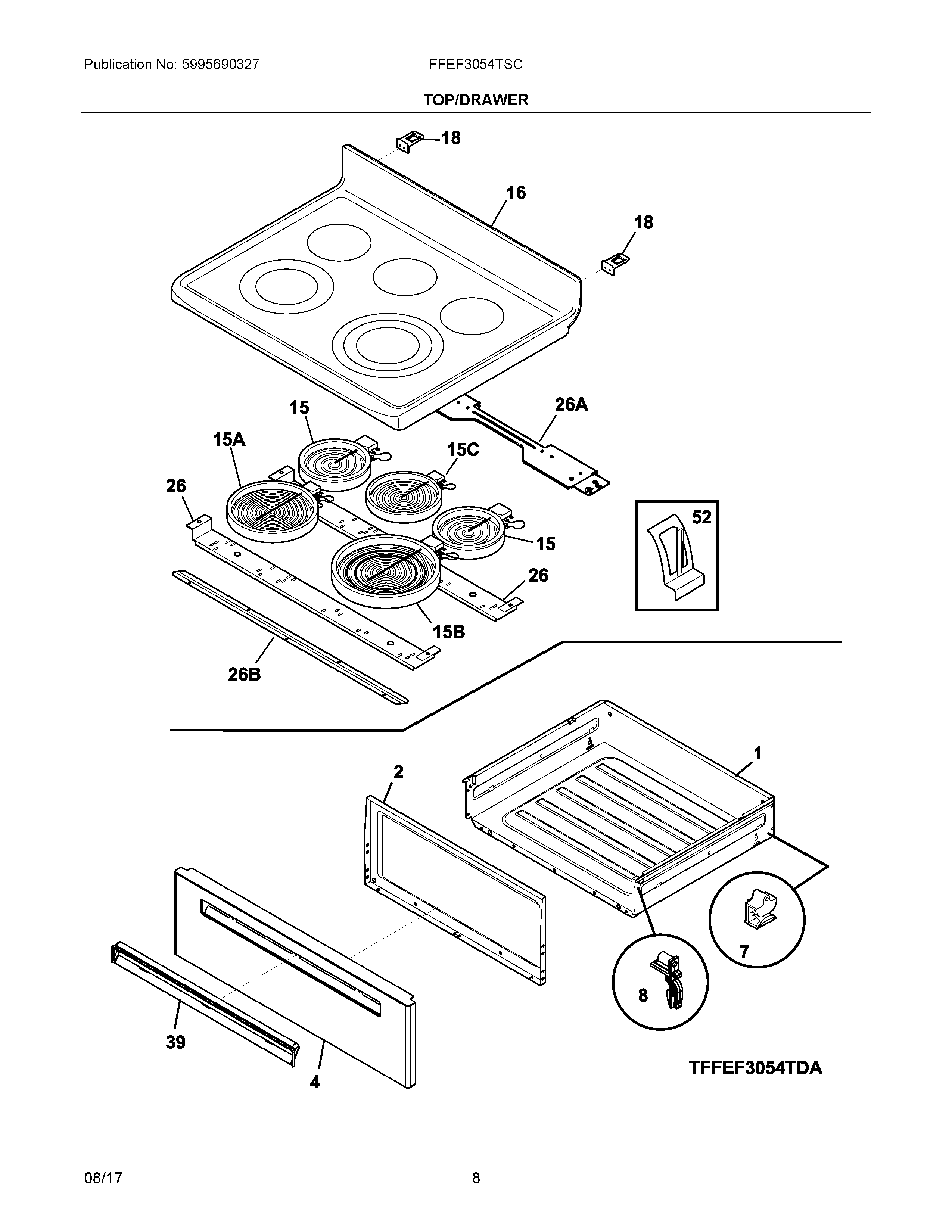 Publication No: 5995690327

FFEF3054TSC

TOP/DRAWER

18

16

18

15

26A

15A

15C

26

52

15

26

15B

26B

1

2

7

8

39

4

TFFEF3054TDA

08/17

8