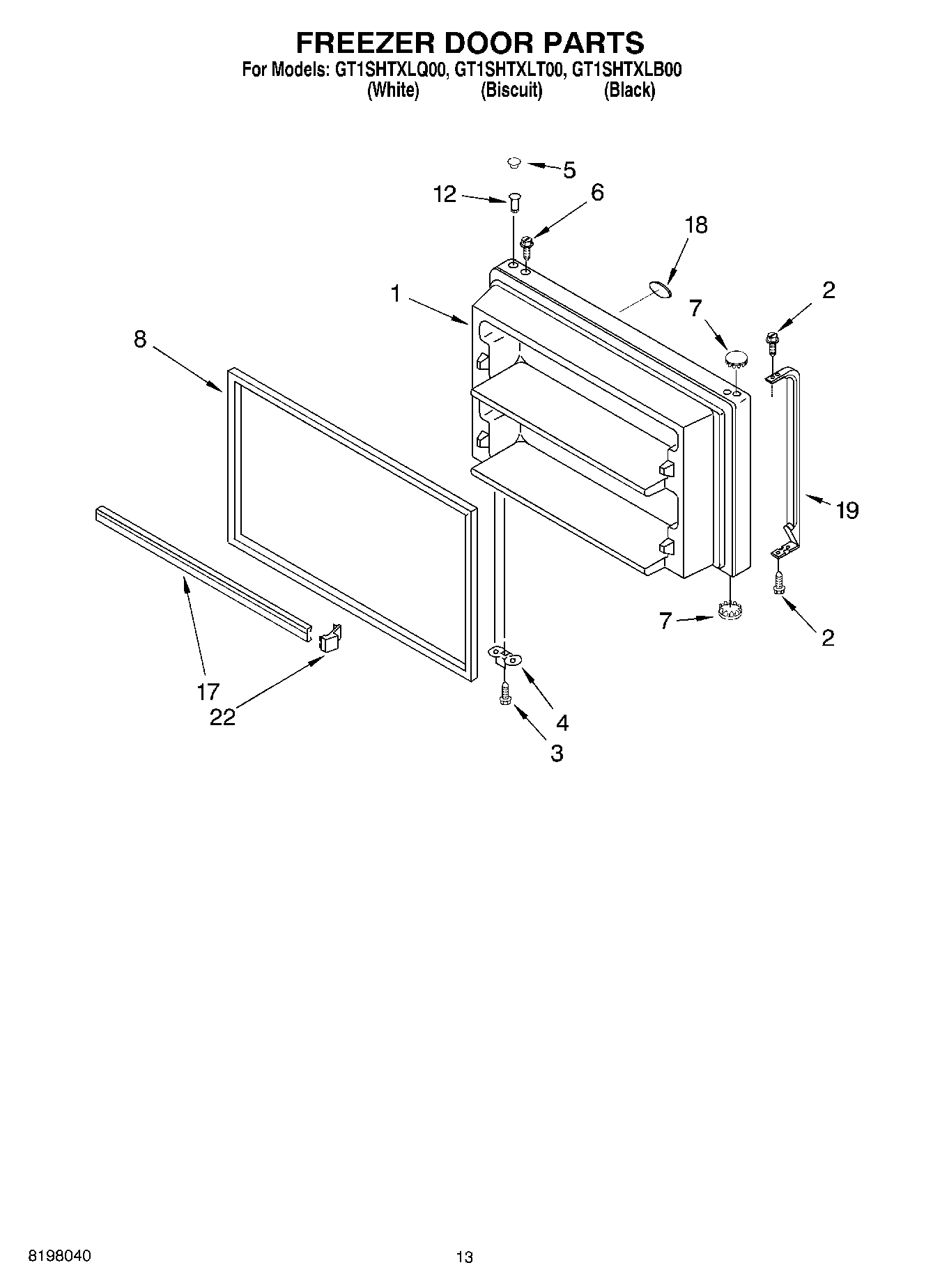 FREEZER DOOR PARTS
For Models: GT1SHTXLQ00, GT1SHTXLT00, GT1SHTXLB00
(White) (Biscuit) (Black)

5
12
6
18
1
2
7
8
19
7
2
17
22
4
3

8198040
13