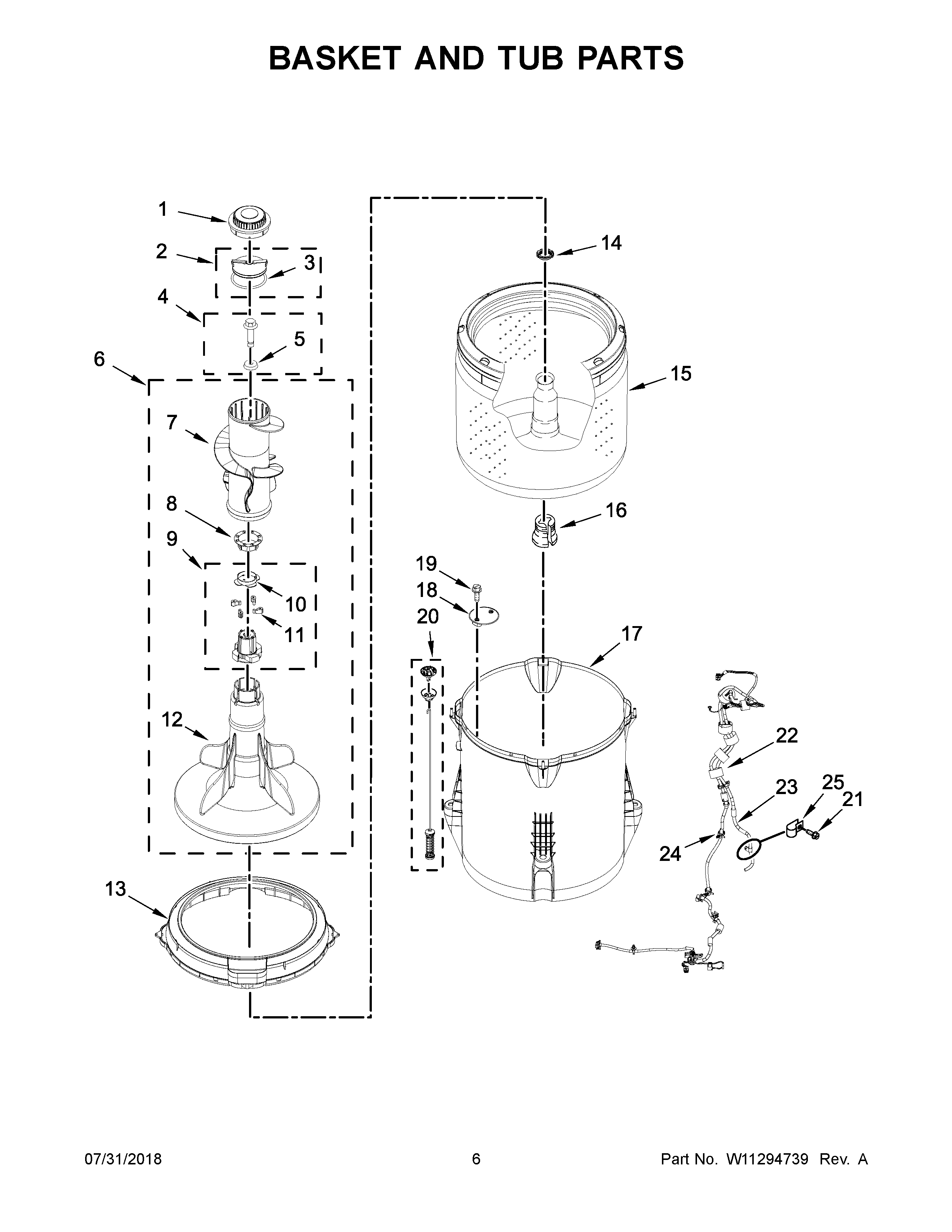 BASKET AND TUB PARTS

1
2
3
4
5
6
7
8
9
10
11
12
13
14
15
16
19
18
20
17
22
23
25
21
24

07/31/2018
6
Part No. W11294739 Rev. A