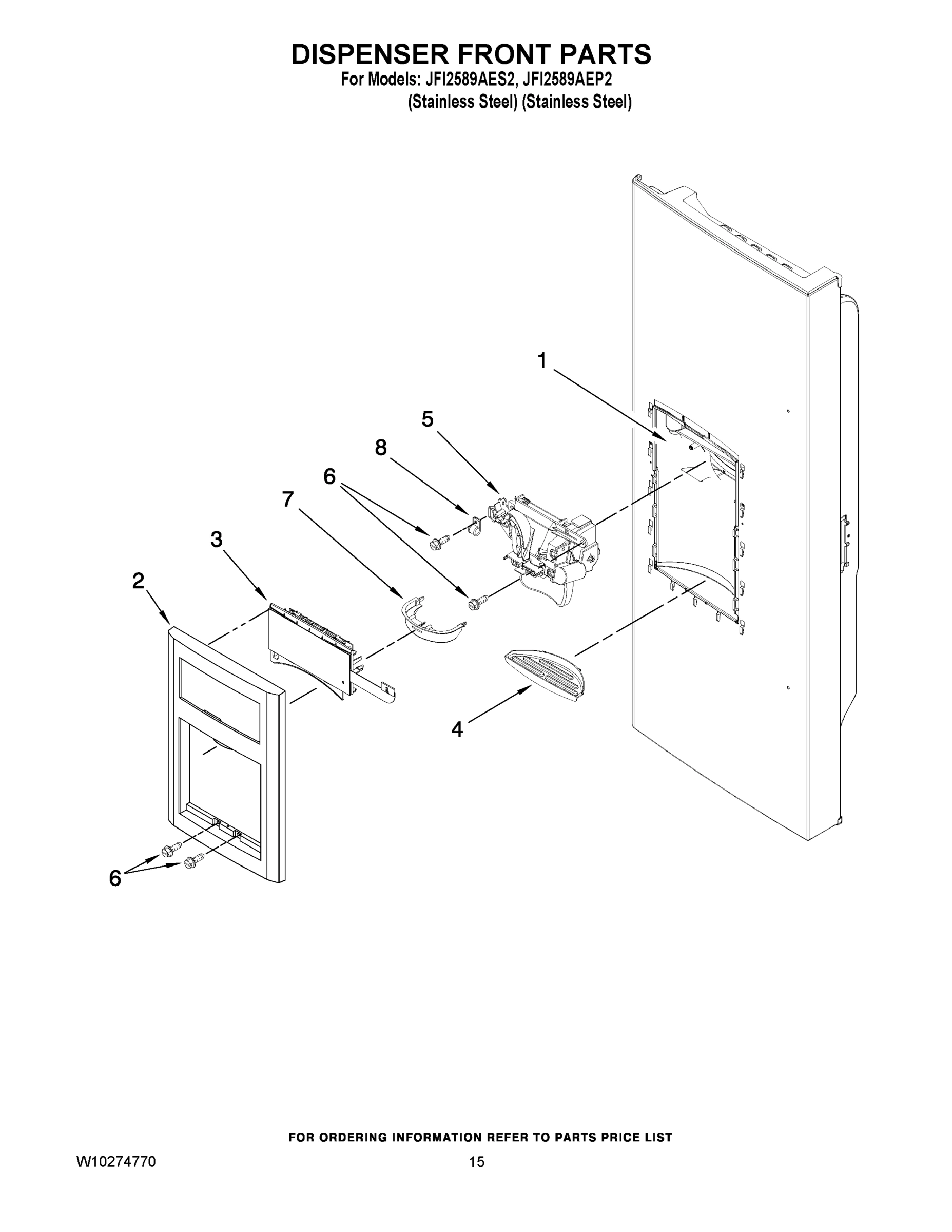 DISPENSER FRONT PARTS
For Models: JFI2589AES2, JFI2589AEP2
(Stainless Steel) (Stainless Steel)

1
5
8
6
7
3
2
4
6

FOR ORDERING INFORMATION REFER TO PARTS PRICE LIST

W10274770

15