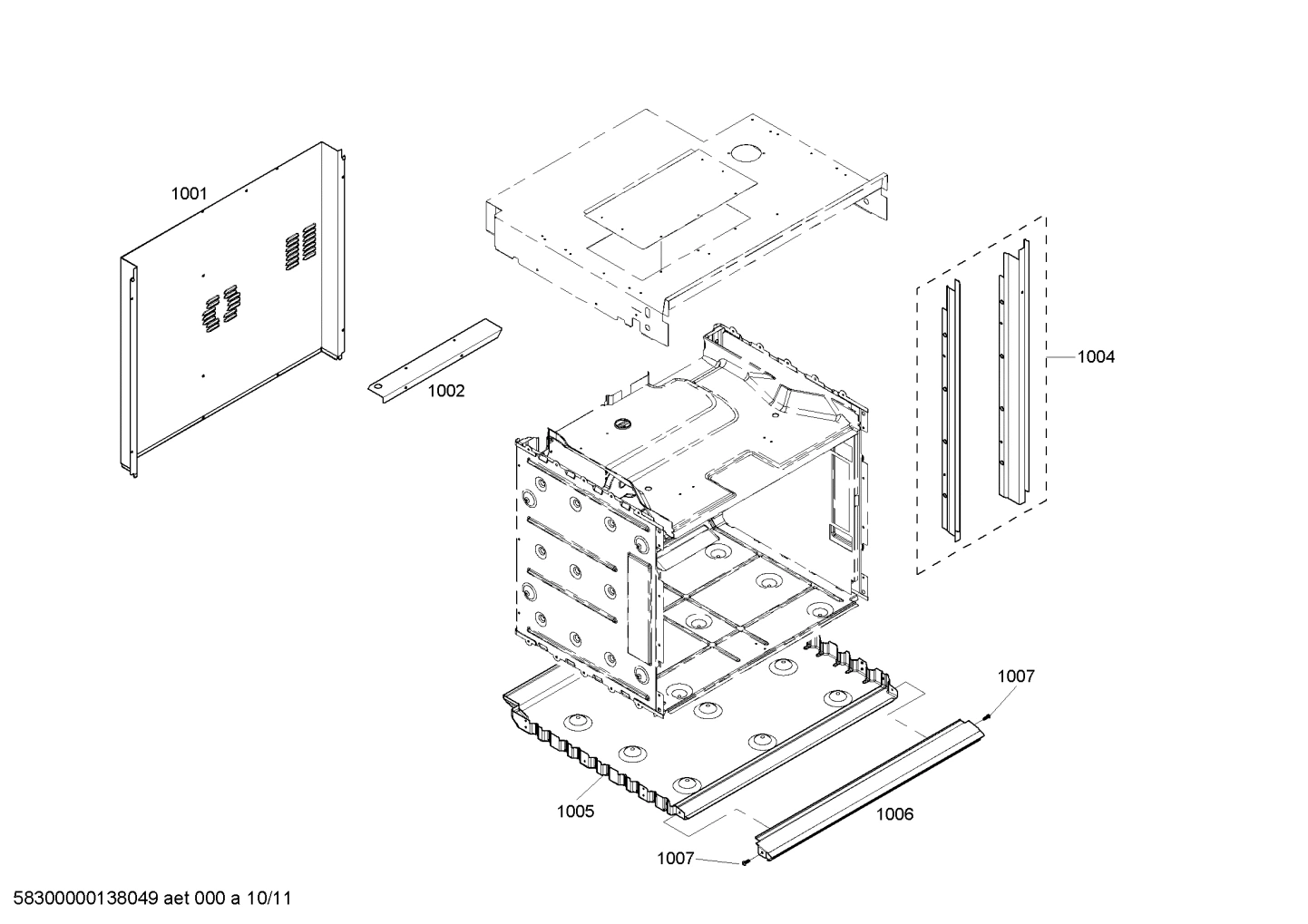 1001

1002

1004

1007

1005

1006

1007

58300000138049 aet 000 a 10/11