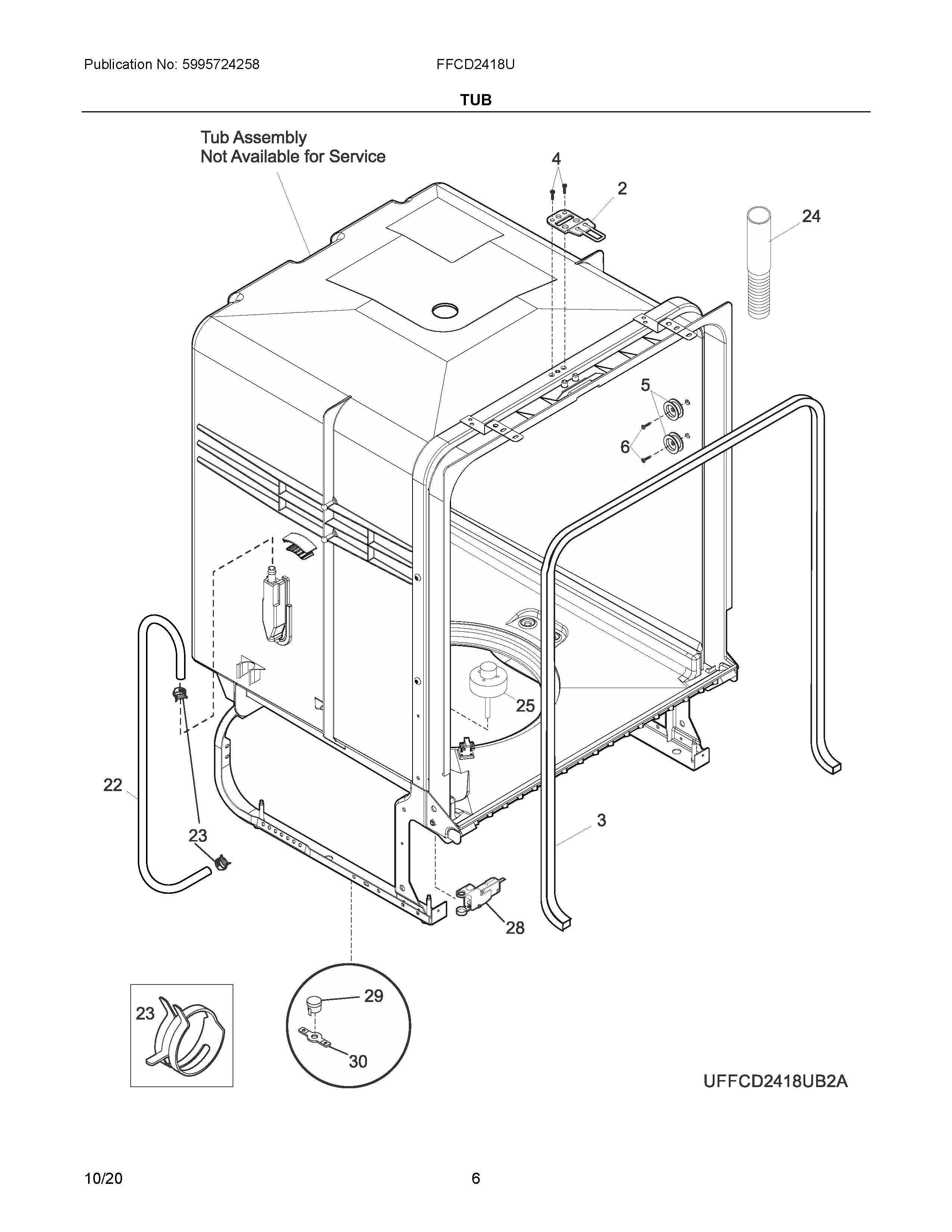 Publication No: 5995724258

FFCD2418U

TUB

Tub Assembly
Not Available for Service

4

2

24

5

6

25

22

23

3

28

23

29

30

UFFCD2418UB2A

10/20

6