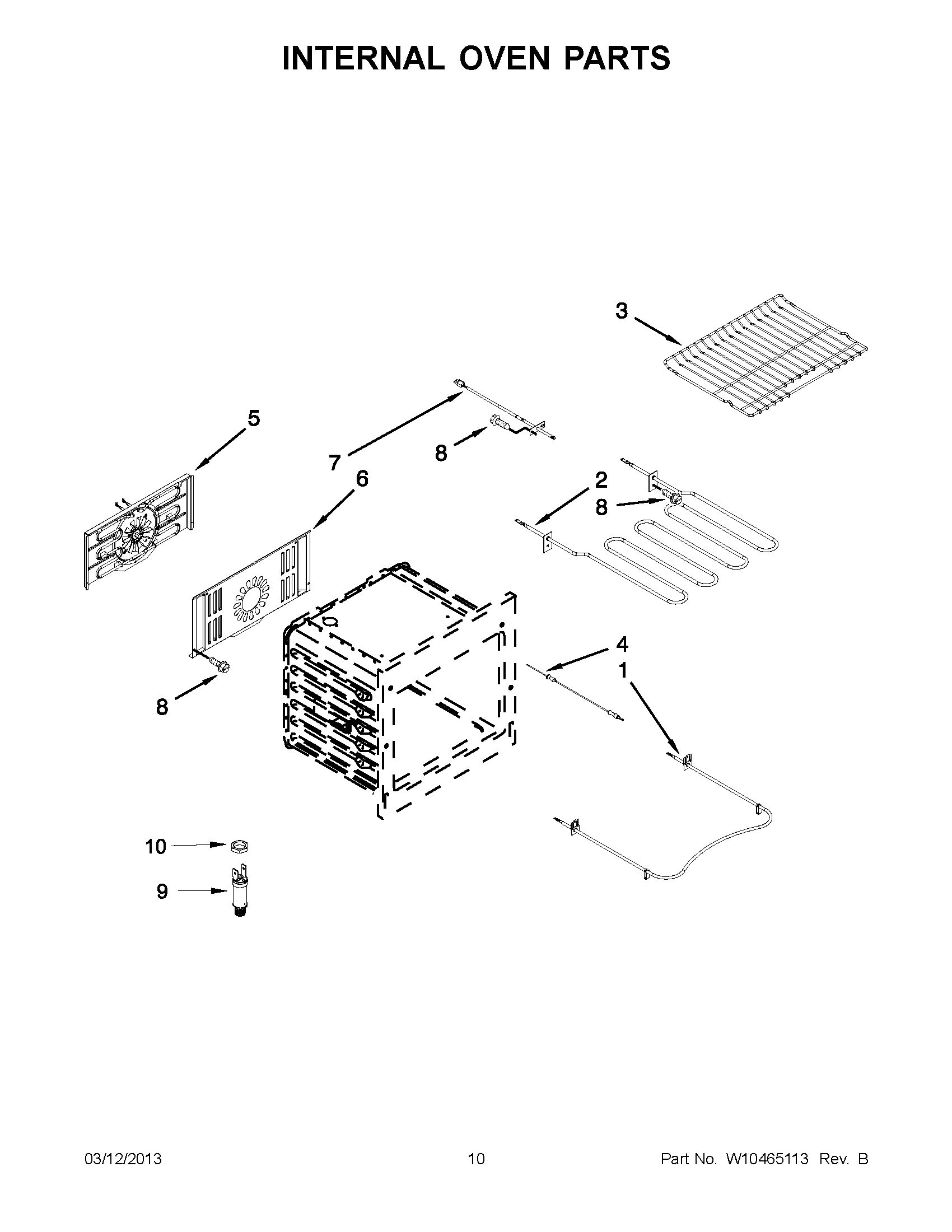 INTERNAL OVEN PARTS

3

5

7

8

6

2

8

4

1

8

10

9

03/12/2013

10

Part No. W10465113 Rev. B