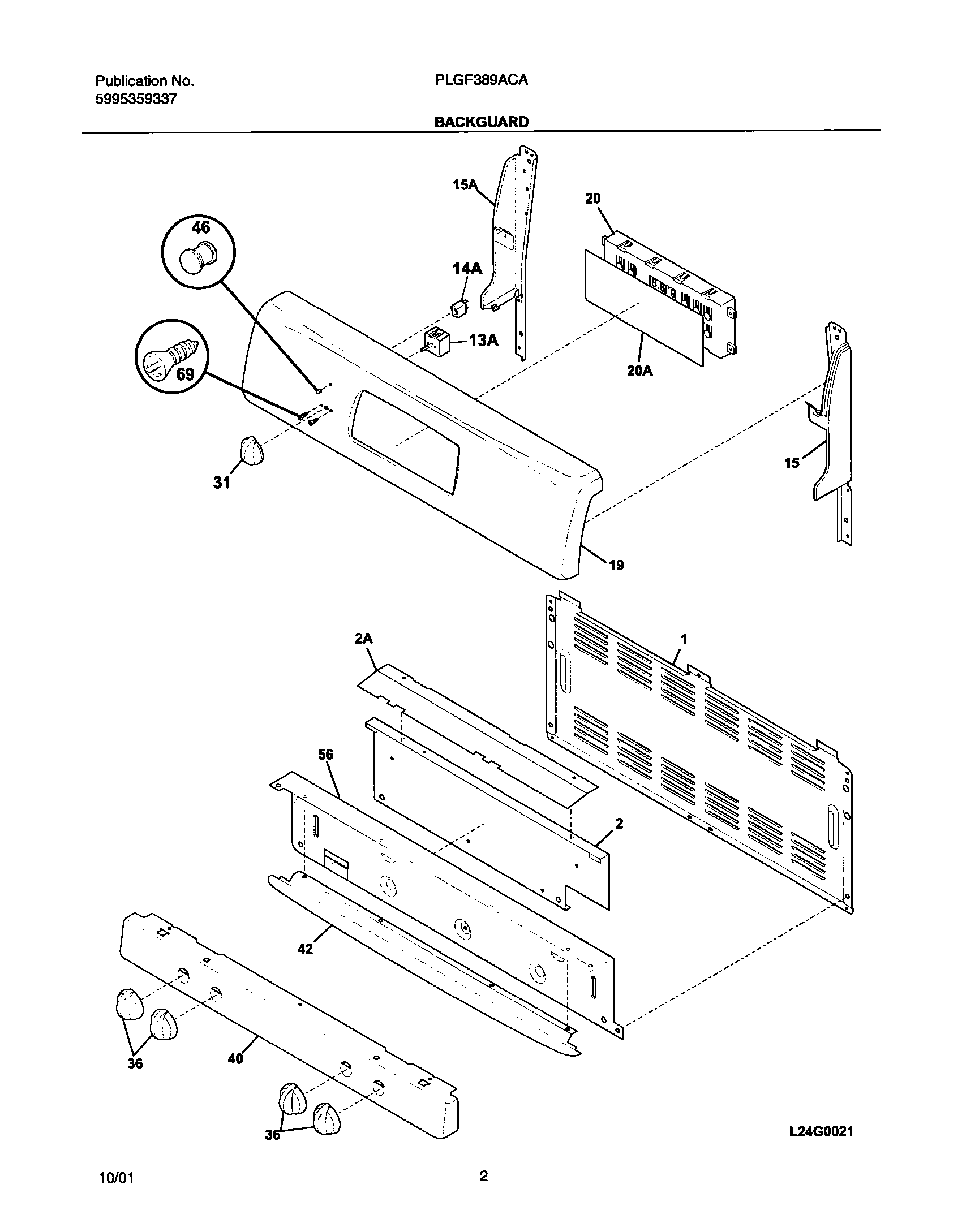 Publication No.
5995359337

PLGF389ACA

BACKGUARD

15A
20
46
14A
13A
69
20A
31
15
19
2A
1
56
2
42
36
40
36
L24G0021

10/01

2