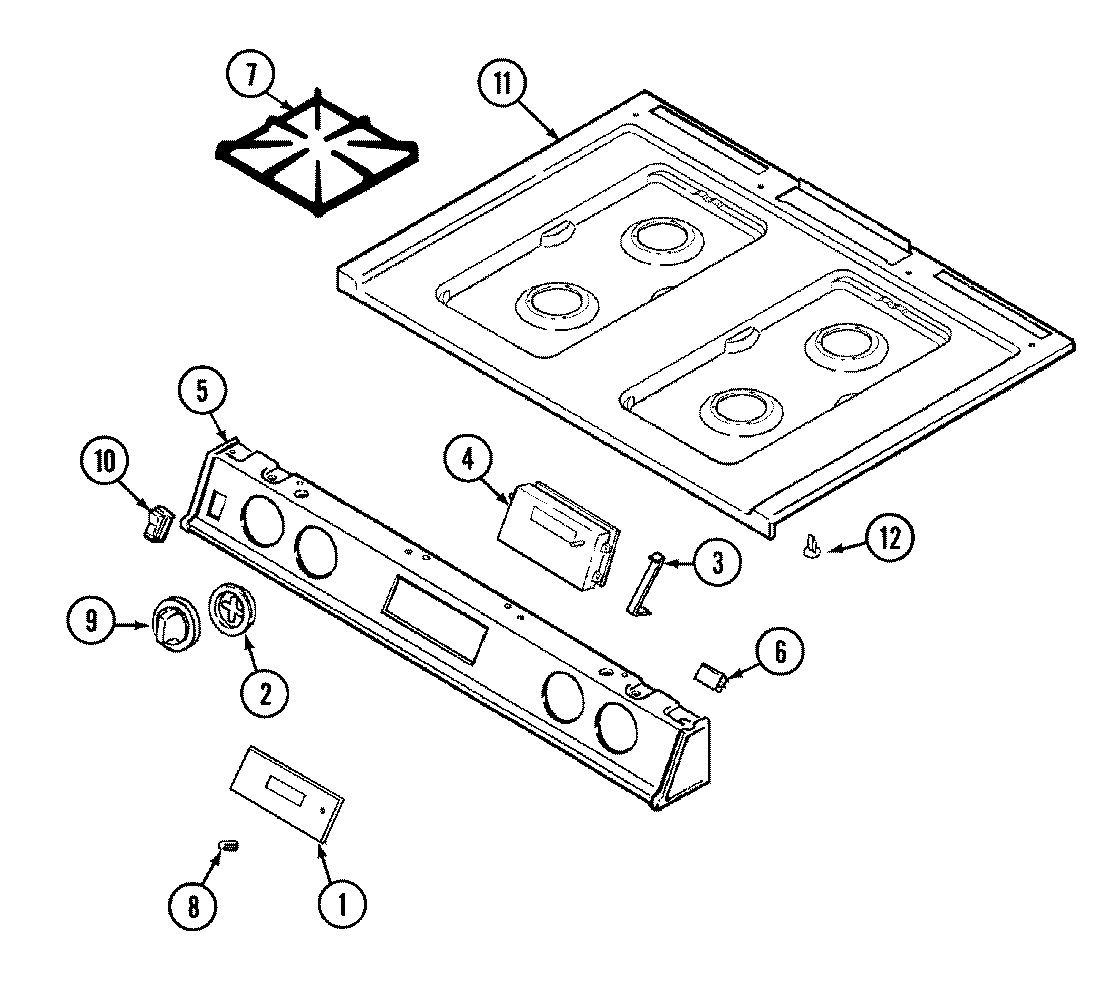 7
11
5
10
4
3
12
9
2
6
8
1