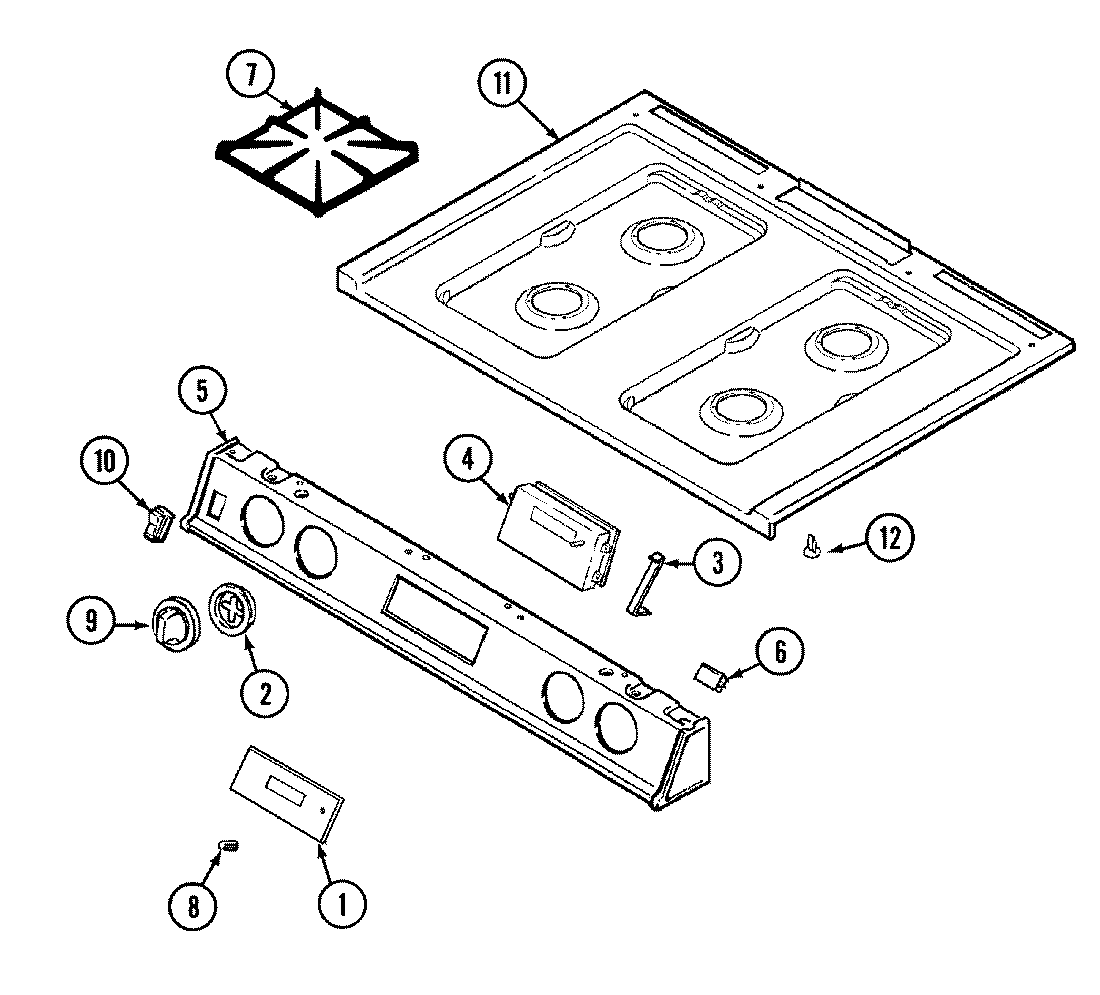 7
11
5
10
4
3
12
9
2
6
8
1