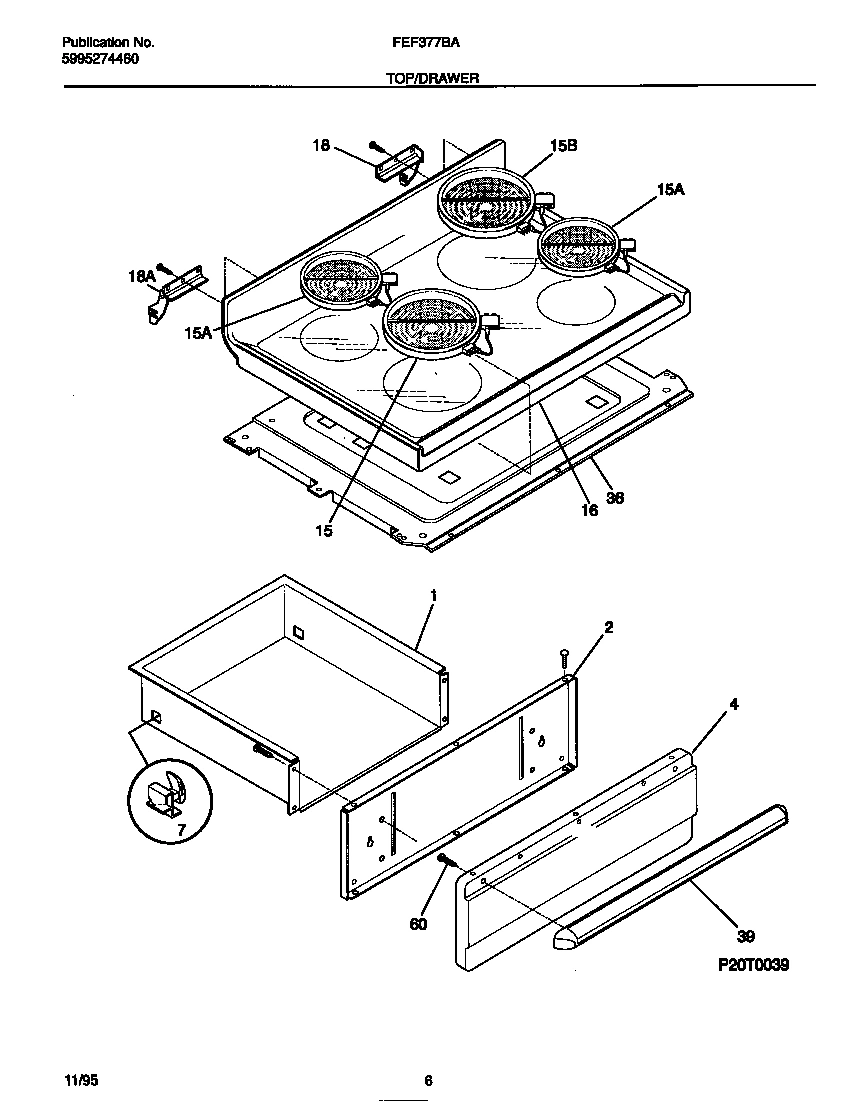 Publication No.
5995274460

FEF377BA

TOP/DRAWER

18
15B
15A
18A
15A
15
16
36
1
2
4
7
60
39
P20T0039

11/95

6