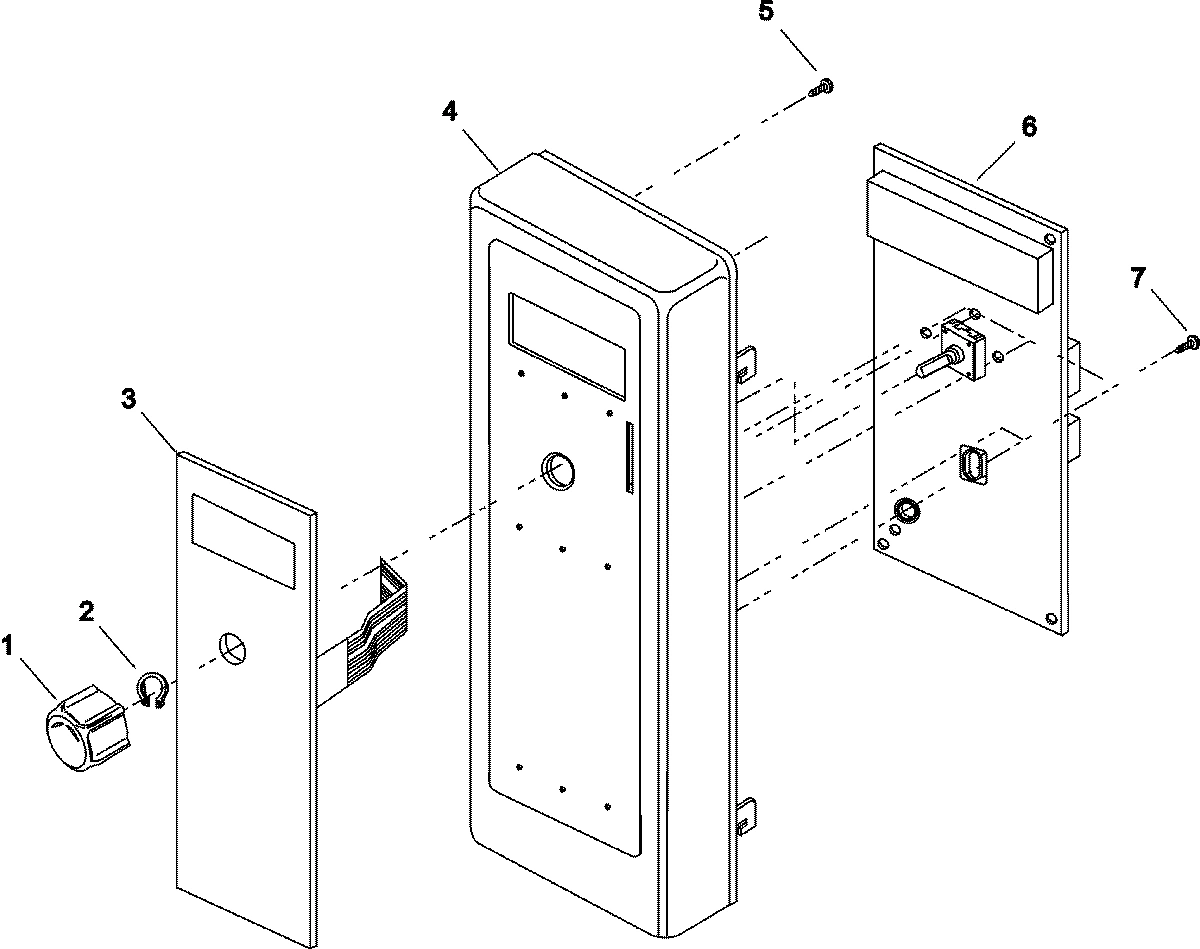 5
4
6
7
3
2
1