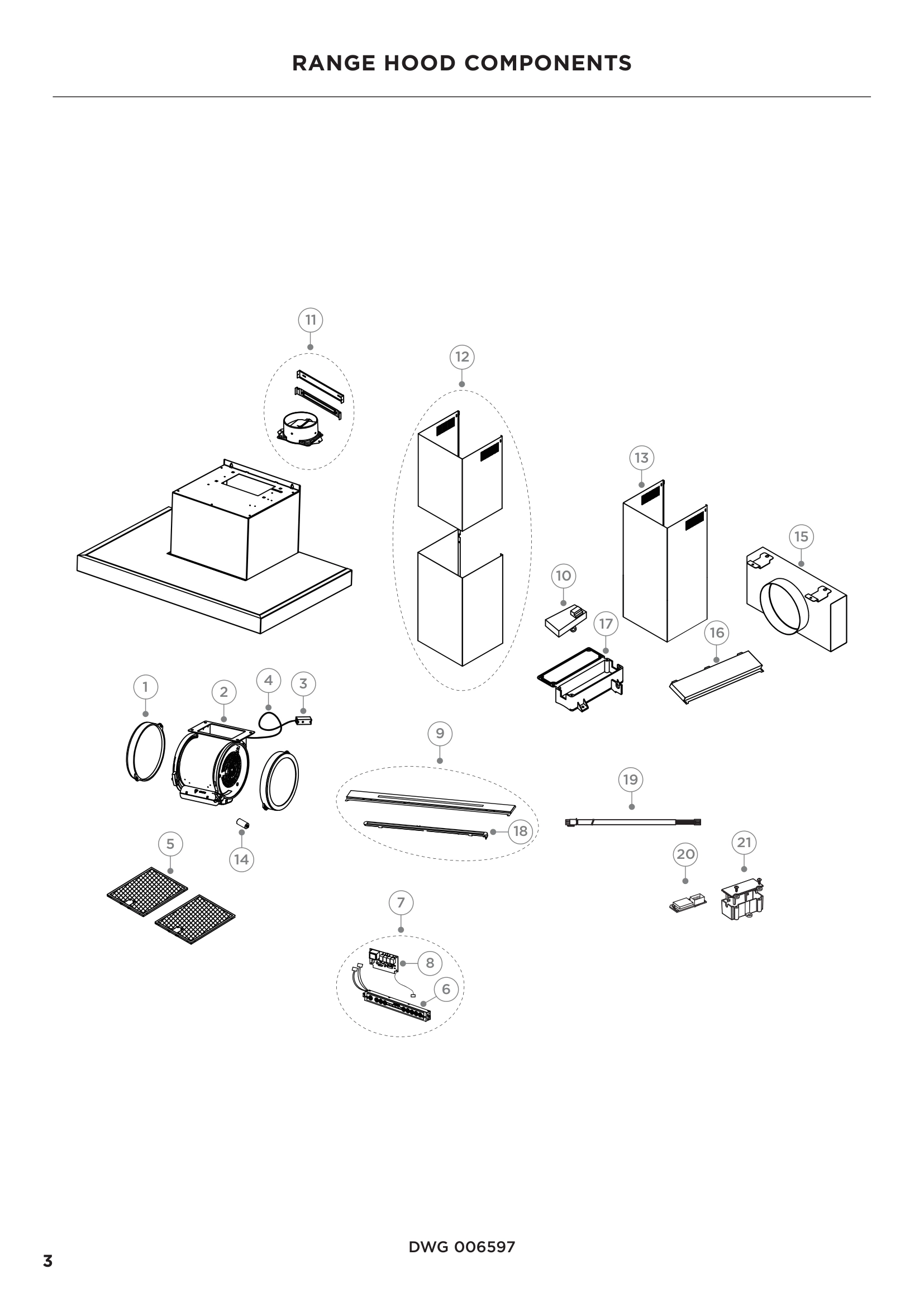 RANGE HOOD COMPONENTS

11

12

13

15

10

17

16

1

2

4

3

9

19

18

5

14

20

21

7

8

6

DWG 006597

3