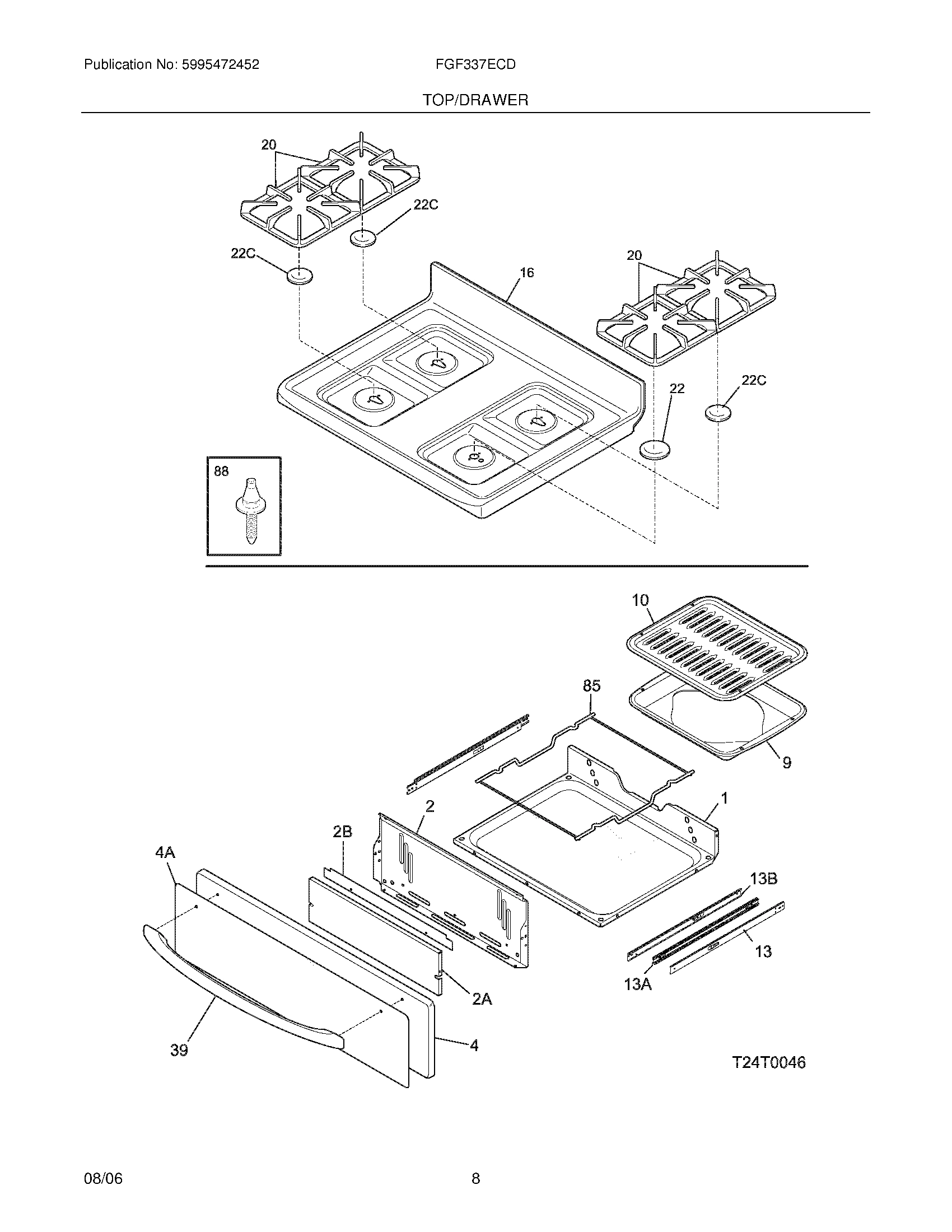 Publication No: 5995472452

FGF337ECD

TOP/DRAWER

20

22C

22C

16

20

22

22C

88

10

85

9

1

2

2B

4A

13B

13

13A

2A

4

39

T24T0046

08/06

8