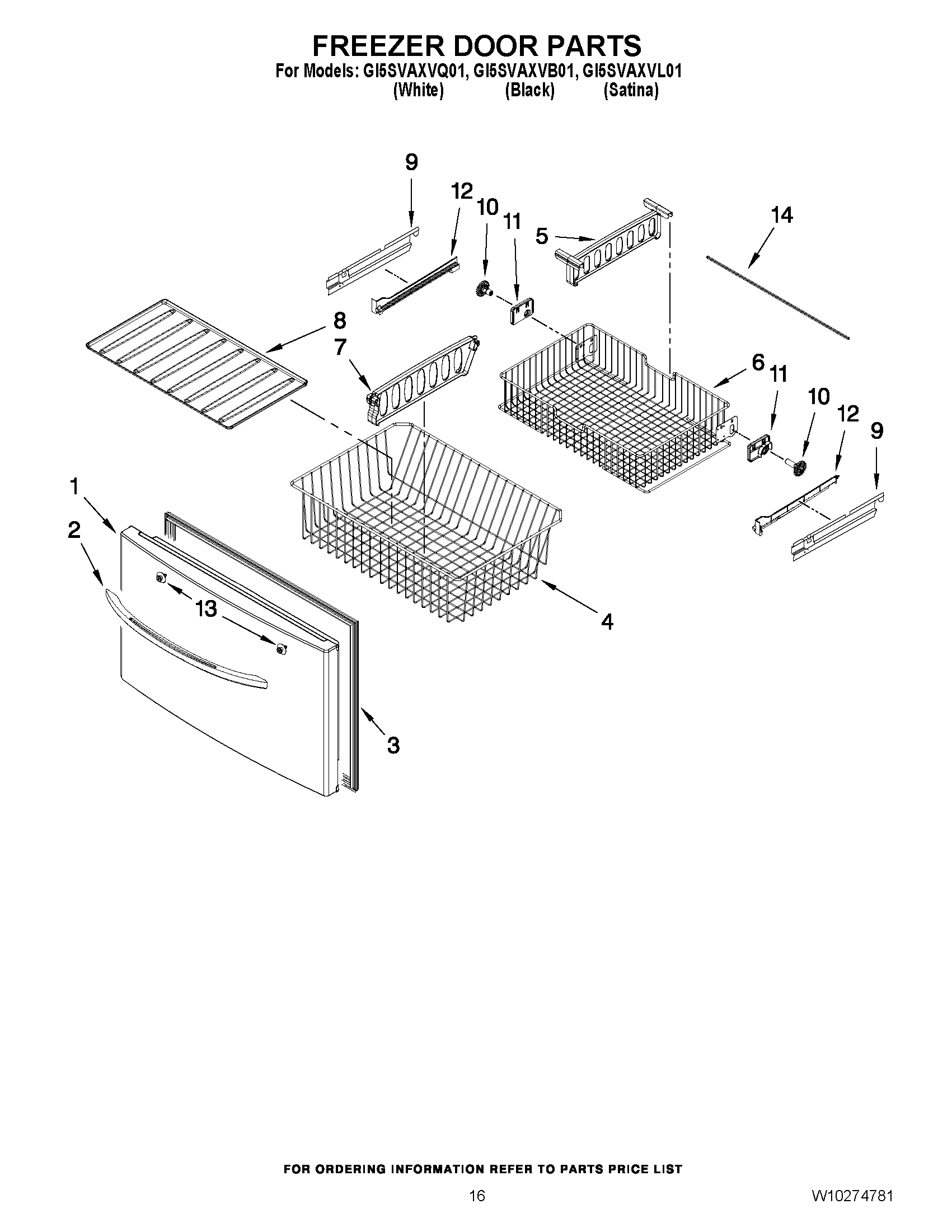 FREEZER DOOR PARTS
For Models: GI5SVAXVQ01, GI5SVAXVB01, GI5SVAXVL01
(White) (Black) (Satina)

9
12
10
11
5
14
8
7
6
11
10
12
9
1
2
13
4
3

FOR ORDERING INFORMATION REFER TO PARTS PRICE LIST
16
W10274781