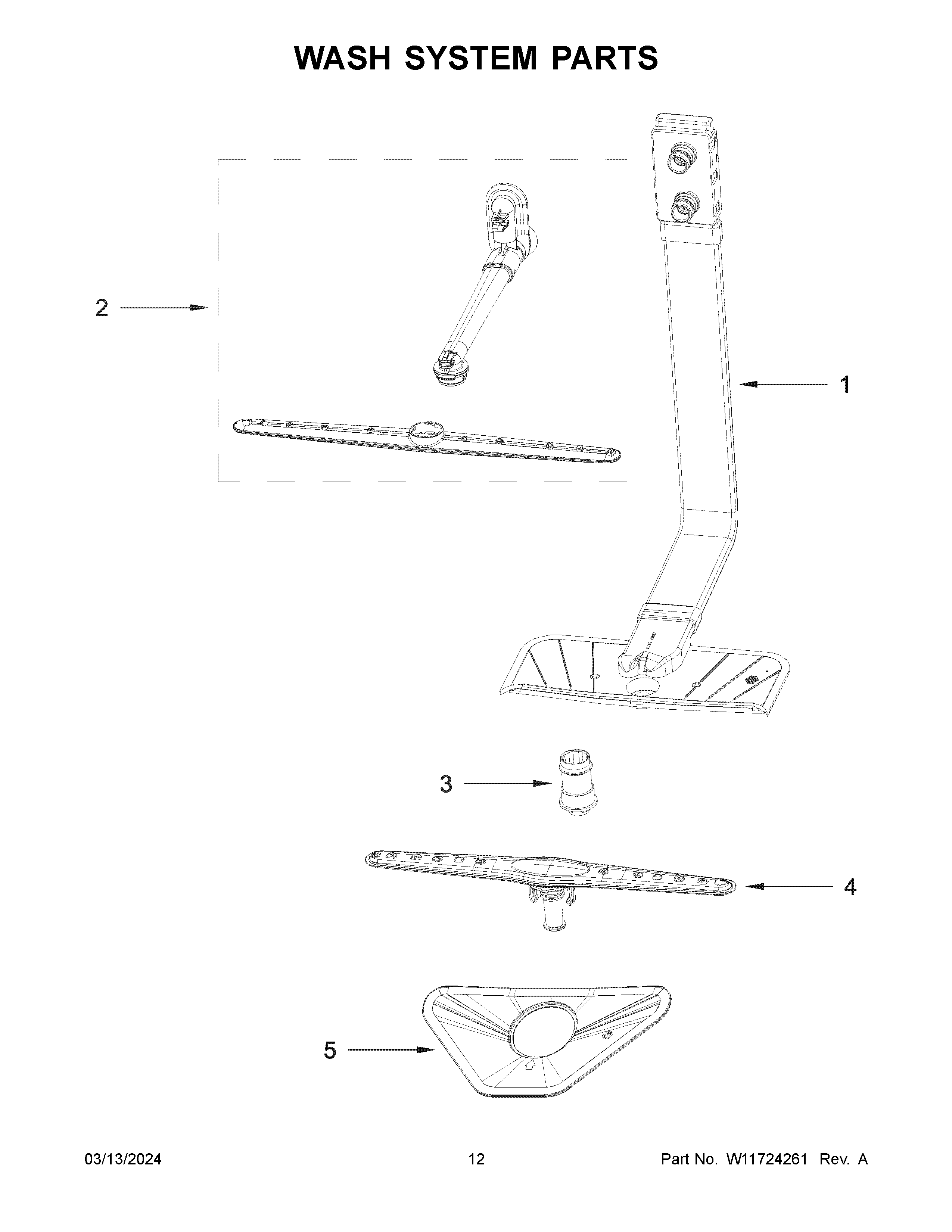 WASH SYSTEM PARTS

2

1

3

4

5

03/13/2024

12

Part No. W11724261 Rev. A