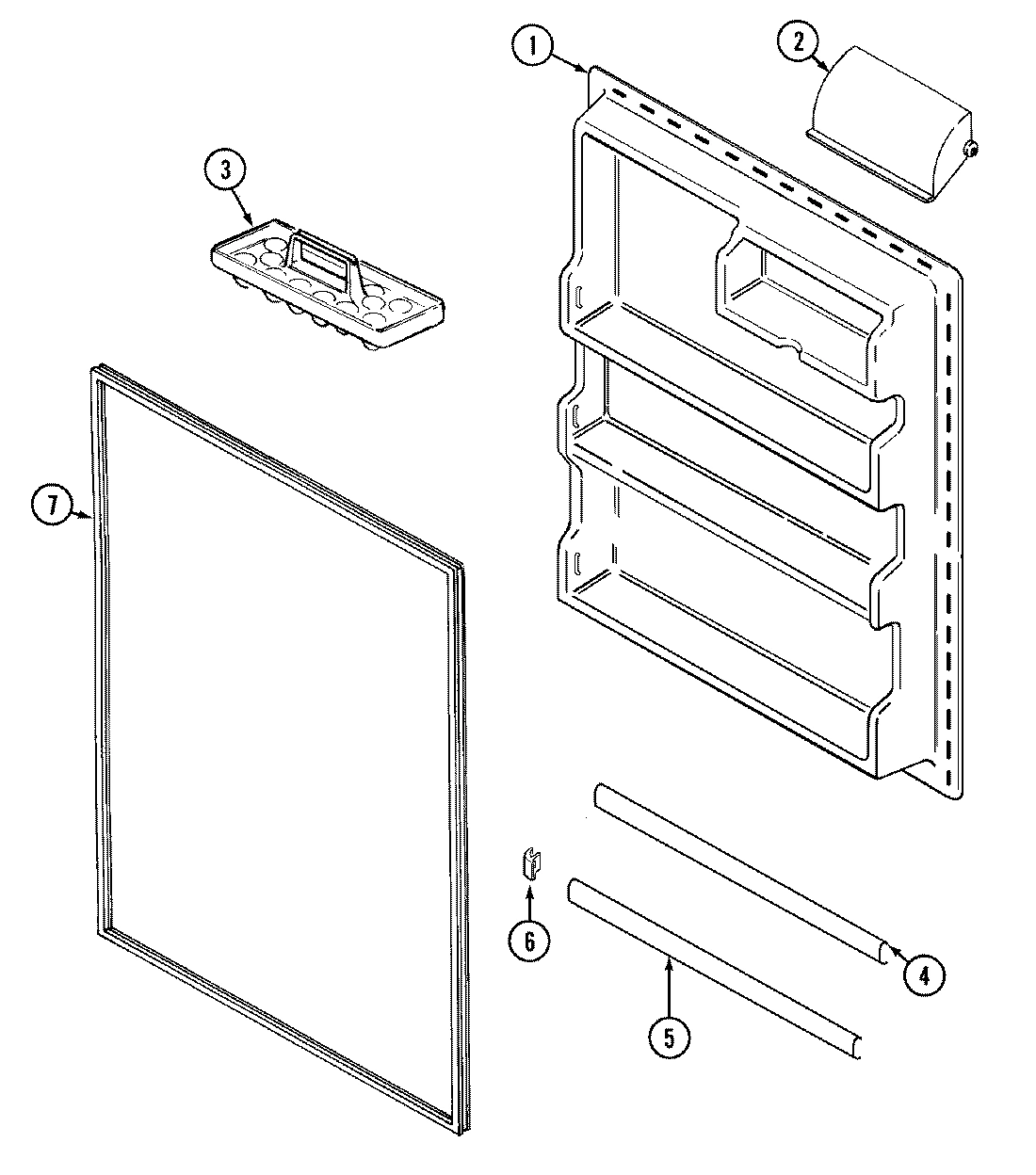 1
2
3
7
6
4
5