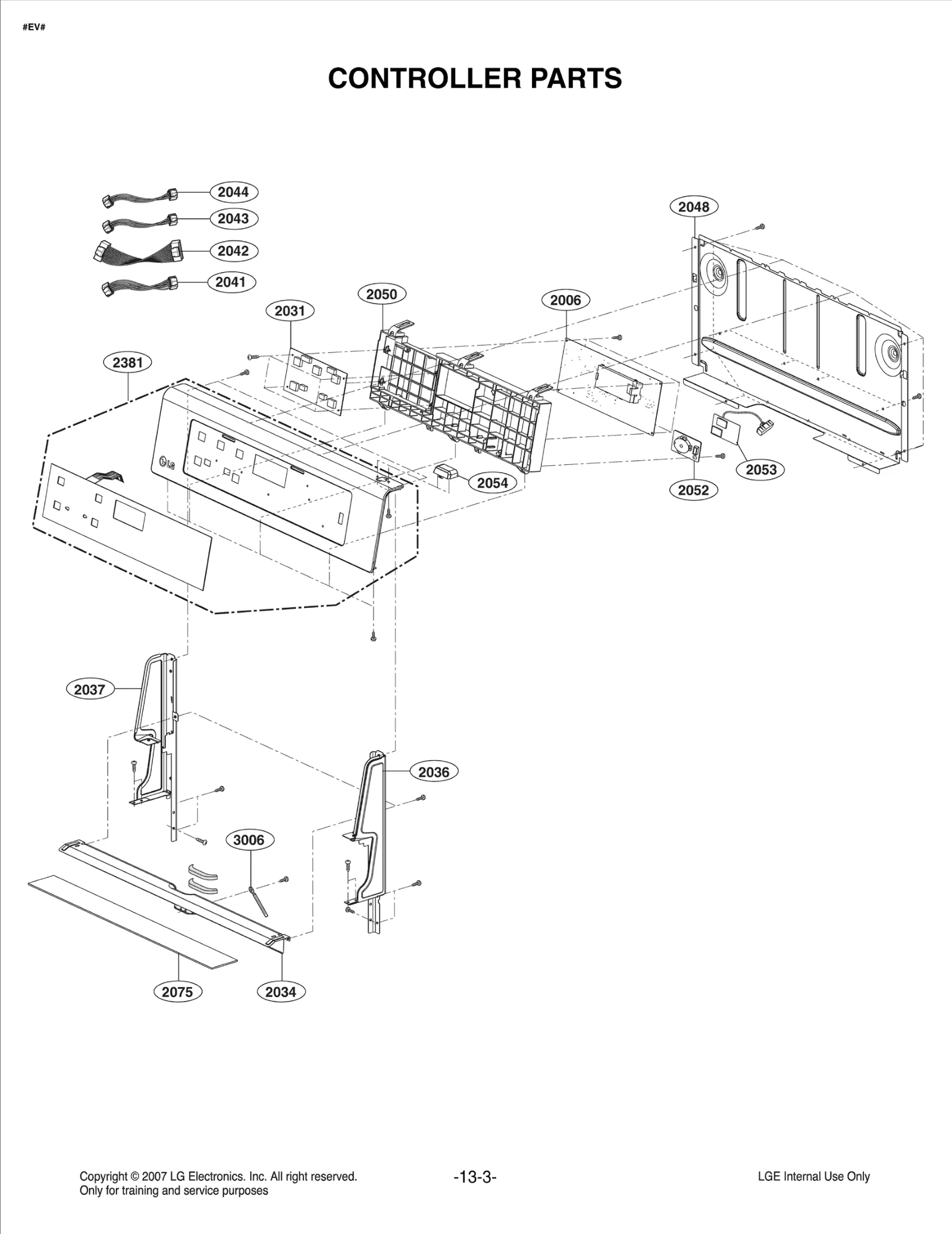 #EV#

CONTROLLER PARTS

2044
2043
2042
2041
2048
2050
2006
2031
2381
LG
2054
2053
2052
2037
2036
3006
2075
2034

Copyright © 2007 LG Electronics. Inc. All right reserved.
Only for training and service purposes

-13-3-

LGE Internal Use Only