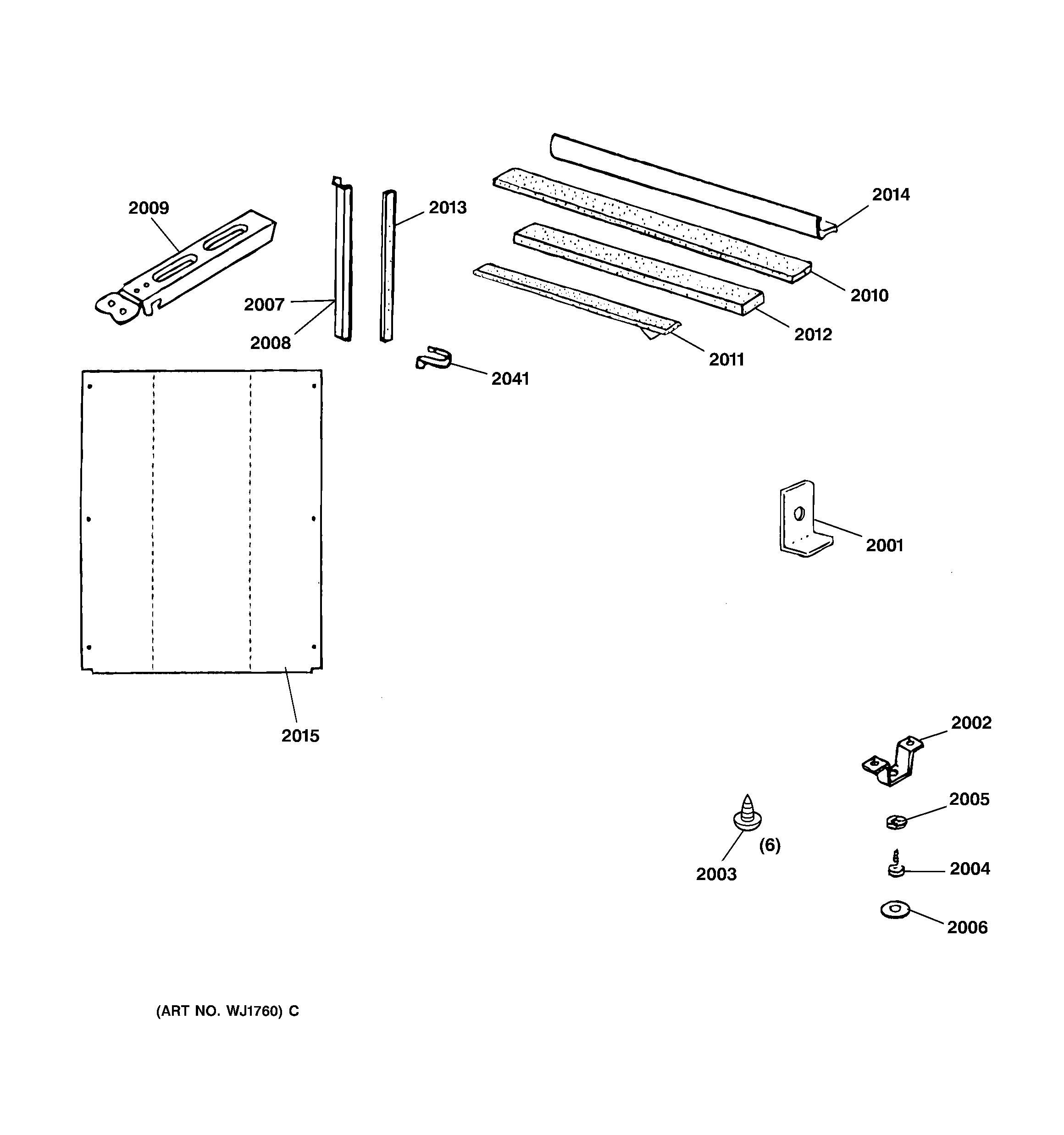 2014

2009

2013

2010

2007

2012

2008

2011

2041

2001

2015

2002

2005

(6)

2003

2004

2006

(ART NO. WJ1760) C