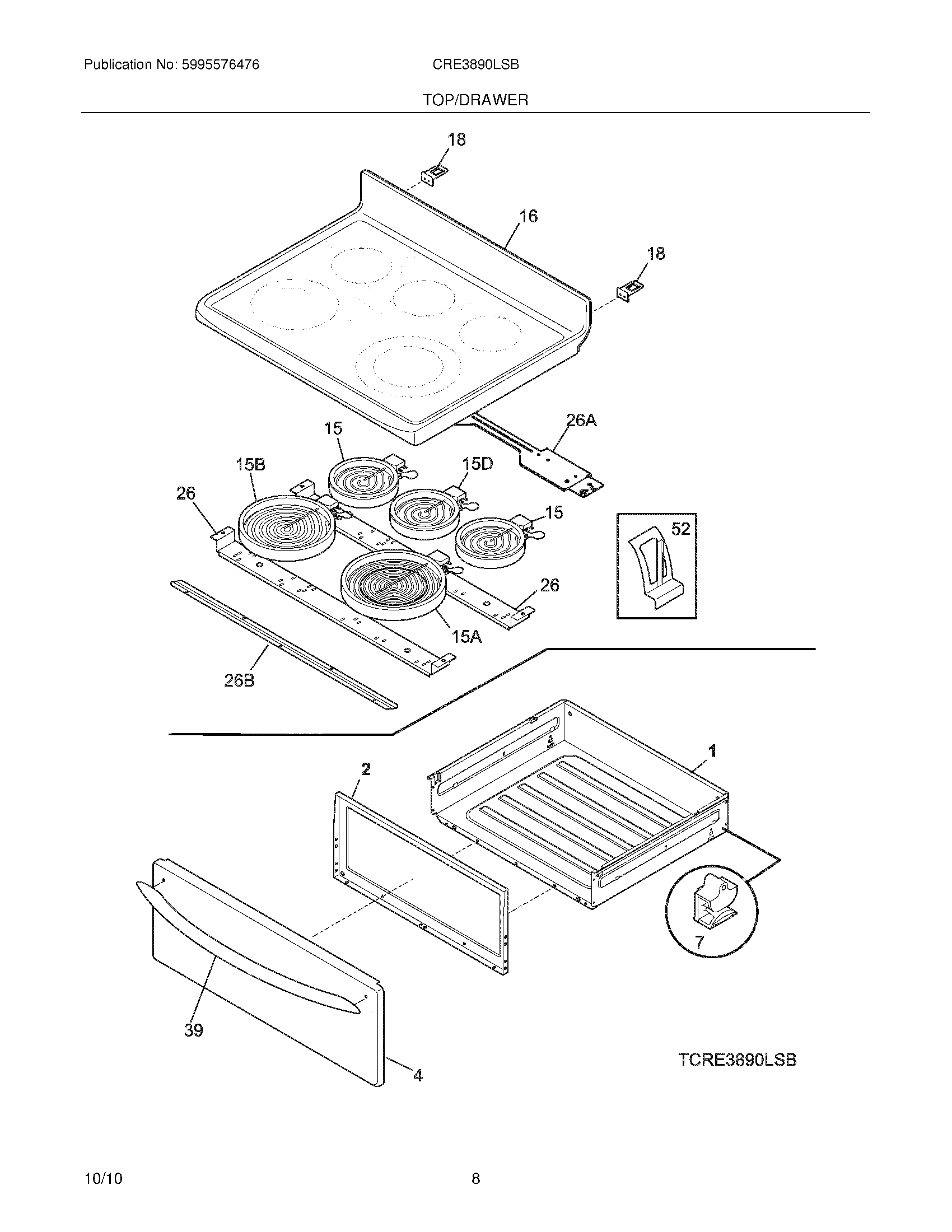 Publication No: 5995576476

CRE3890LSB

TOP/DRAWER

18

16

18

26A

15

15B

15D

26

15

52

26

15A

26B

1

2

7

39

4

TCRE3890LSB

10/10

8