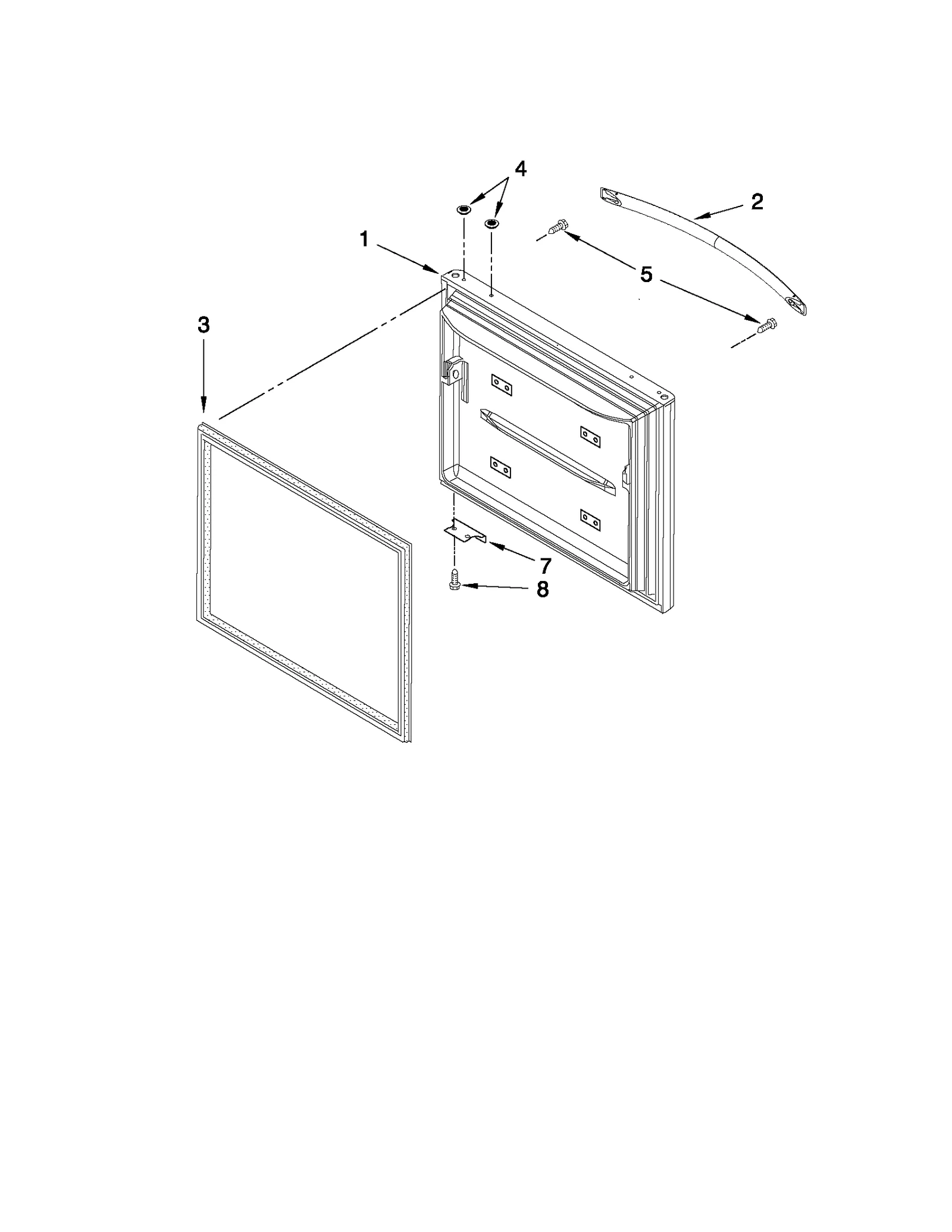 4
2
1
5
3
7
8