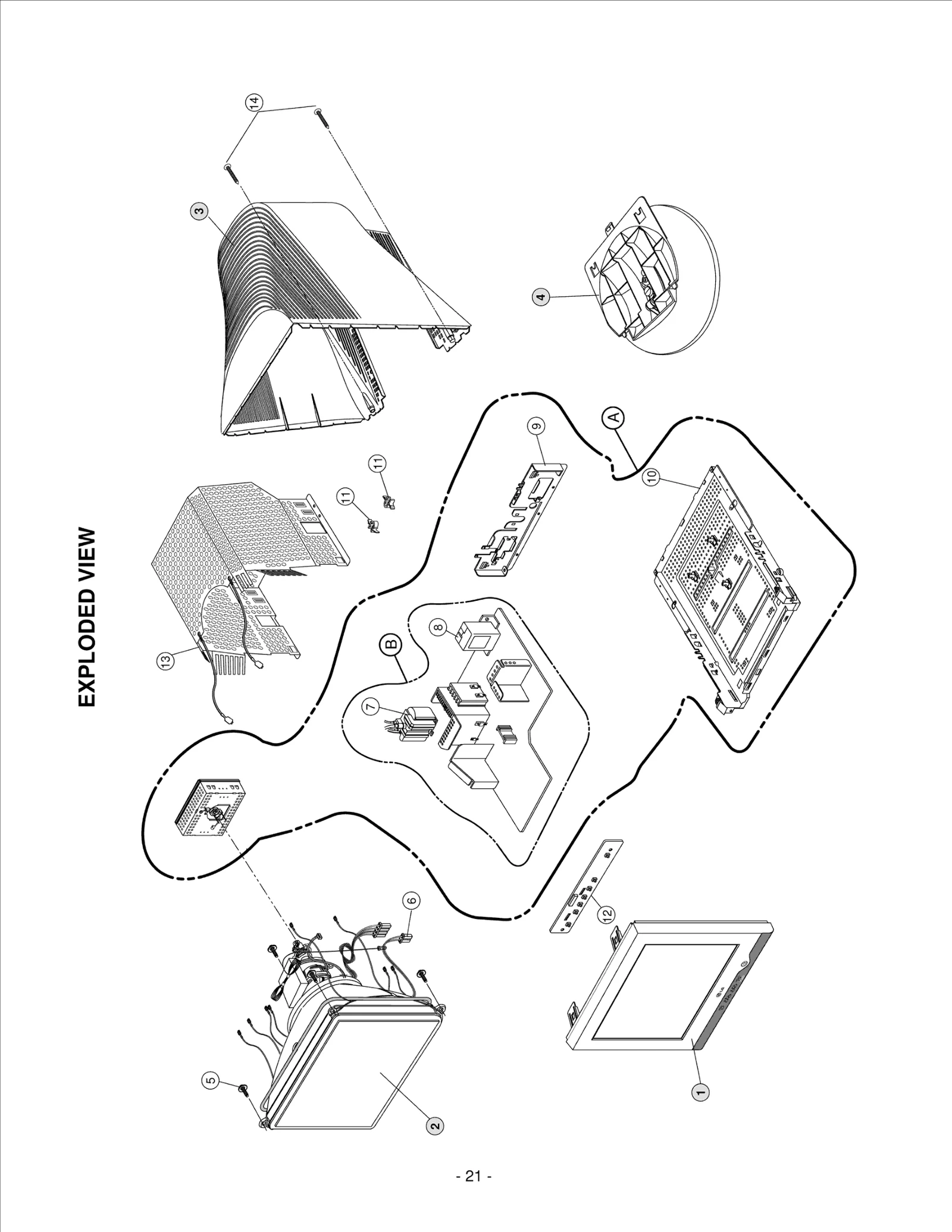 EXPLODED VIEW

14

3

4

11

11

9

A

10

13

B

8

7

6

12

5

2

1

LG

- 21 -